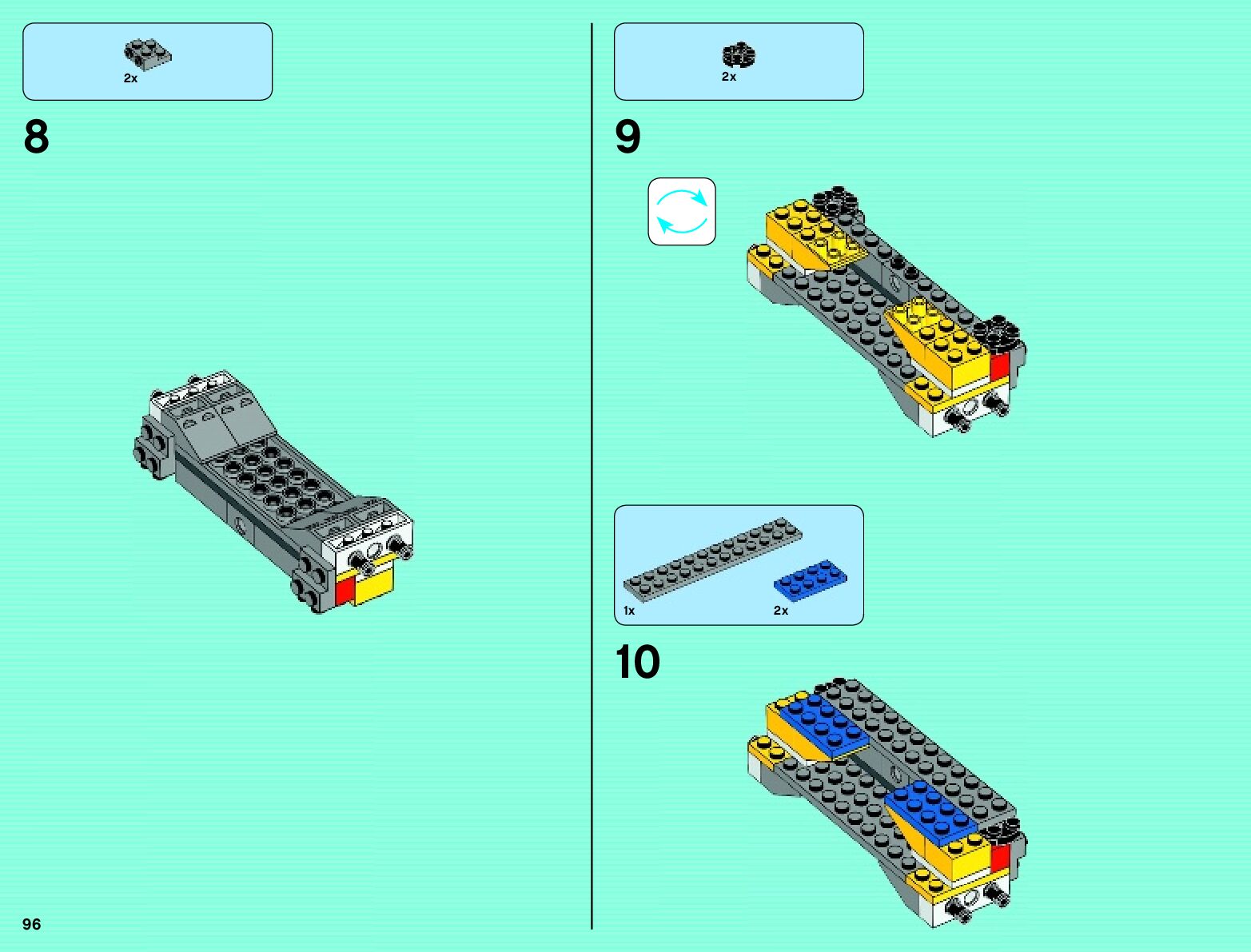 2x

8

2x

9

1x

2x

10

96