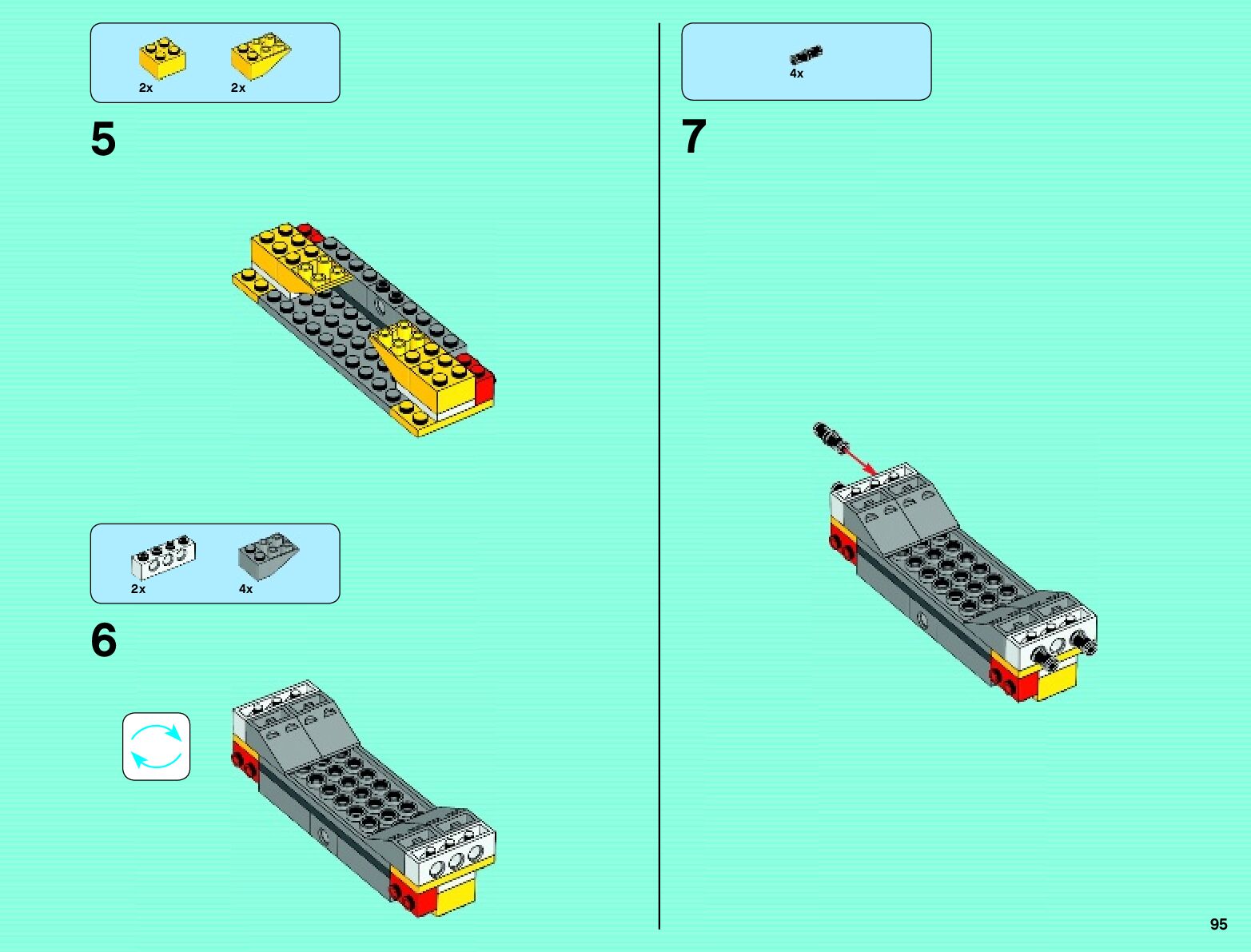 2x 2x

5

2x 4x

6

4x

7

95