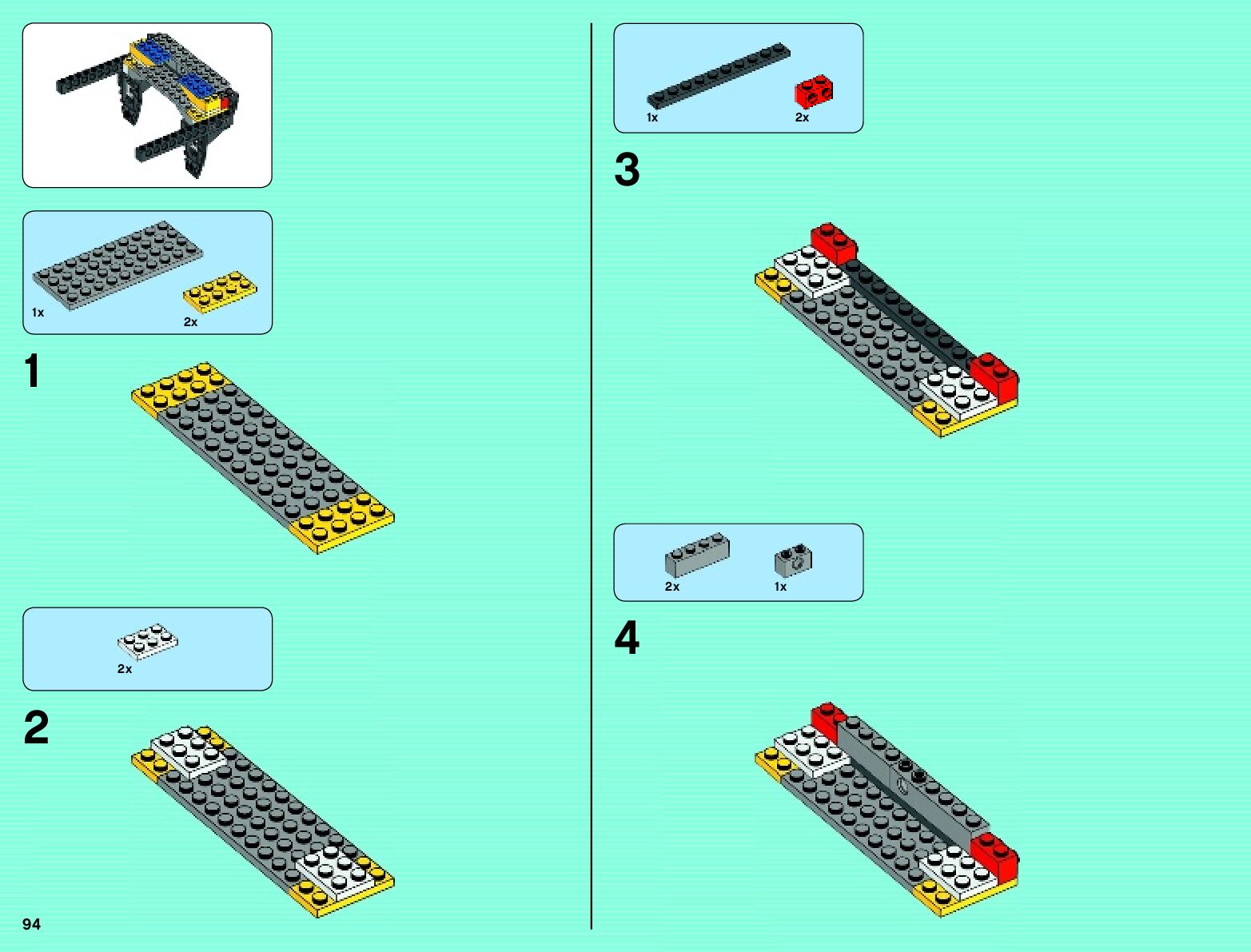 1x
2x

1

2x

2

94

1x
2x

3

2x
1x

4