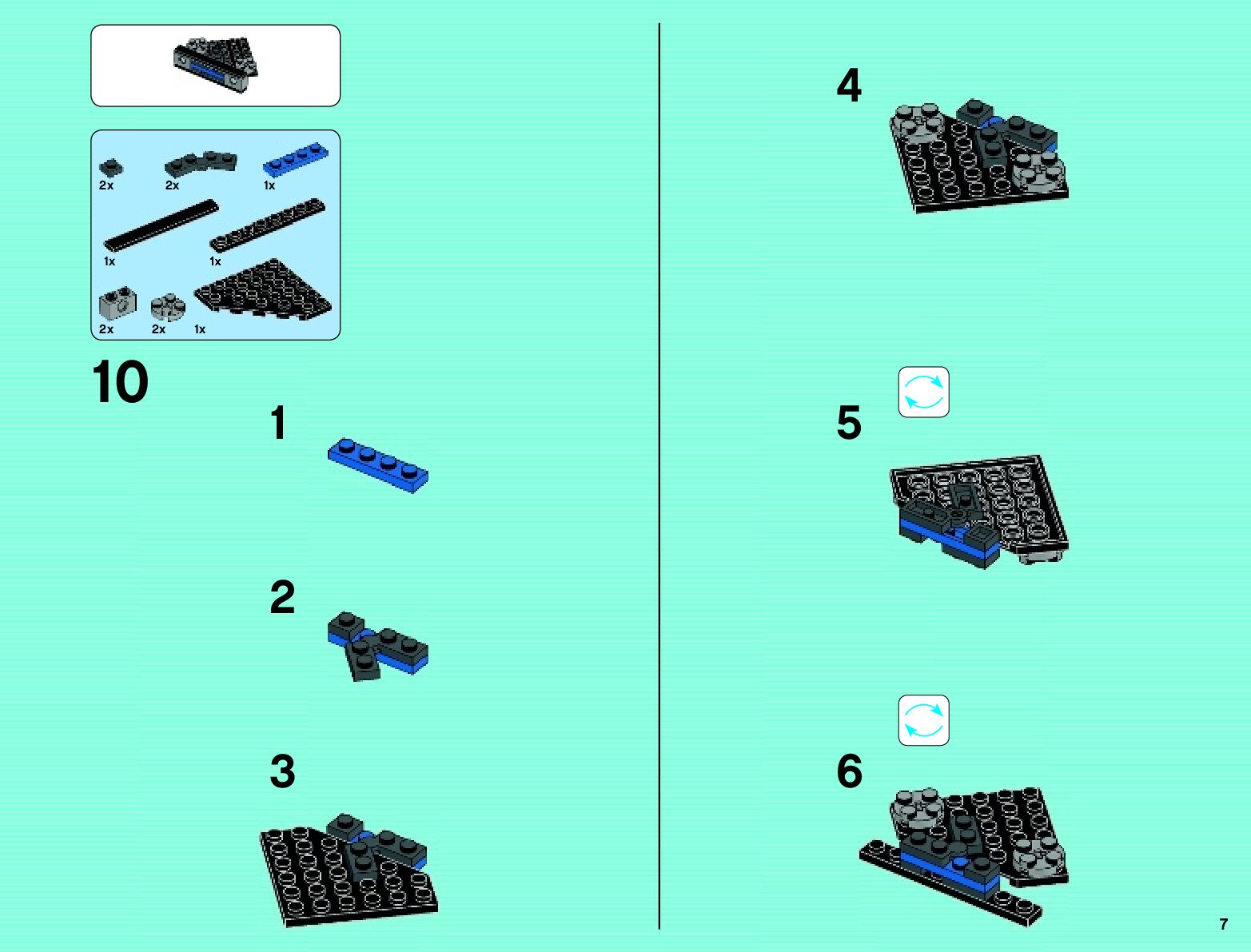 2x
2x
1x
1x
1x
2x
2x
1x

10

1

2

3

4

5

6

7