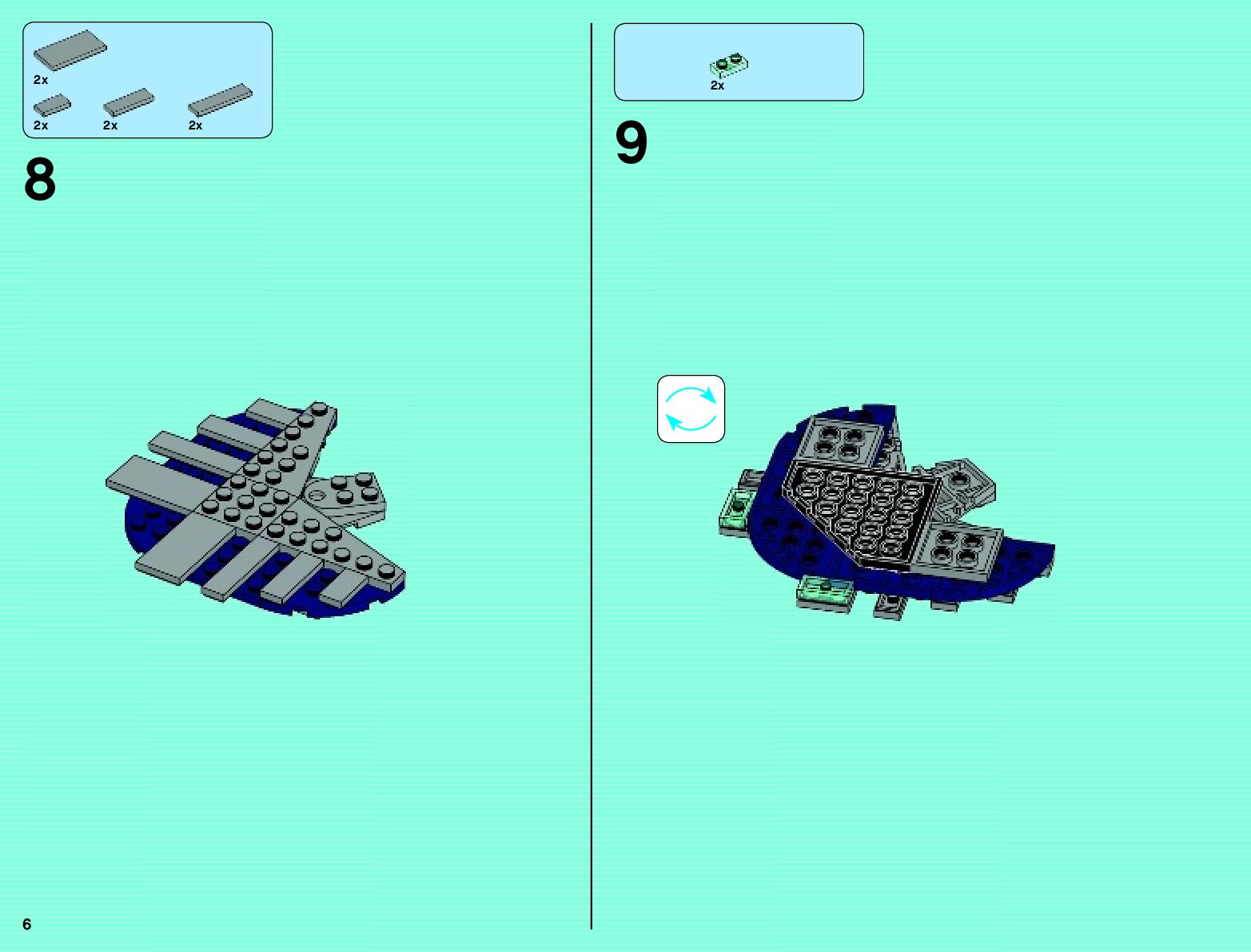 2x

2x 2x 2x

8

2x

9

6