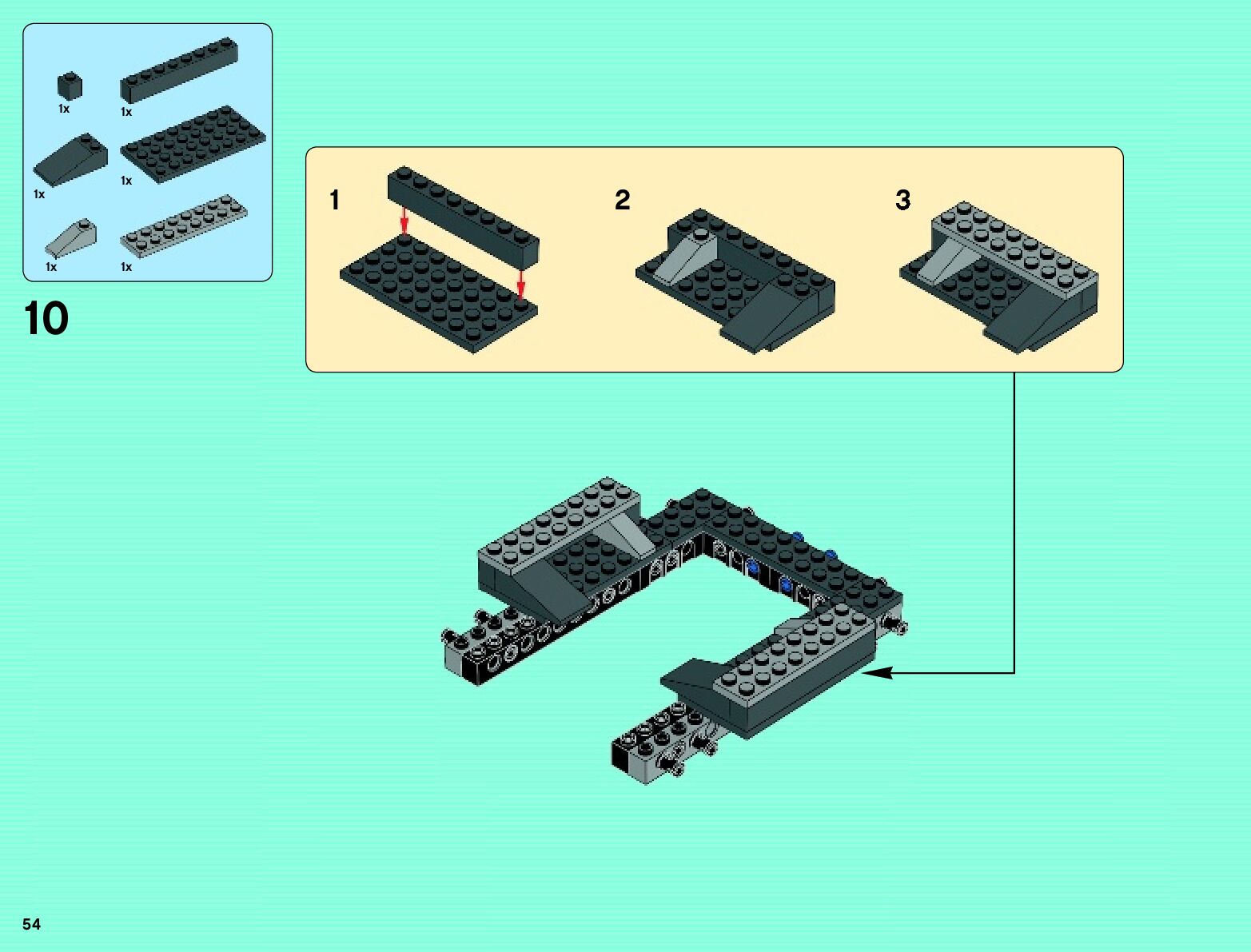 1x
1x
1x
1x
1x
1x

10

1
2
3

54