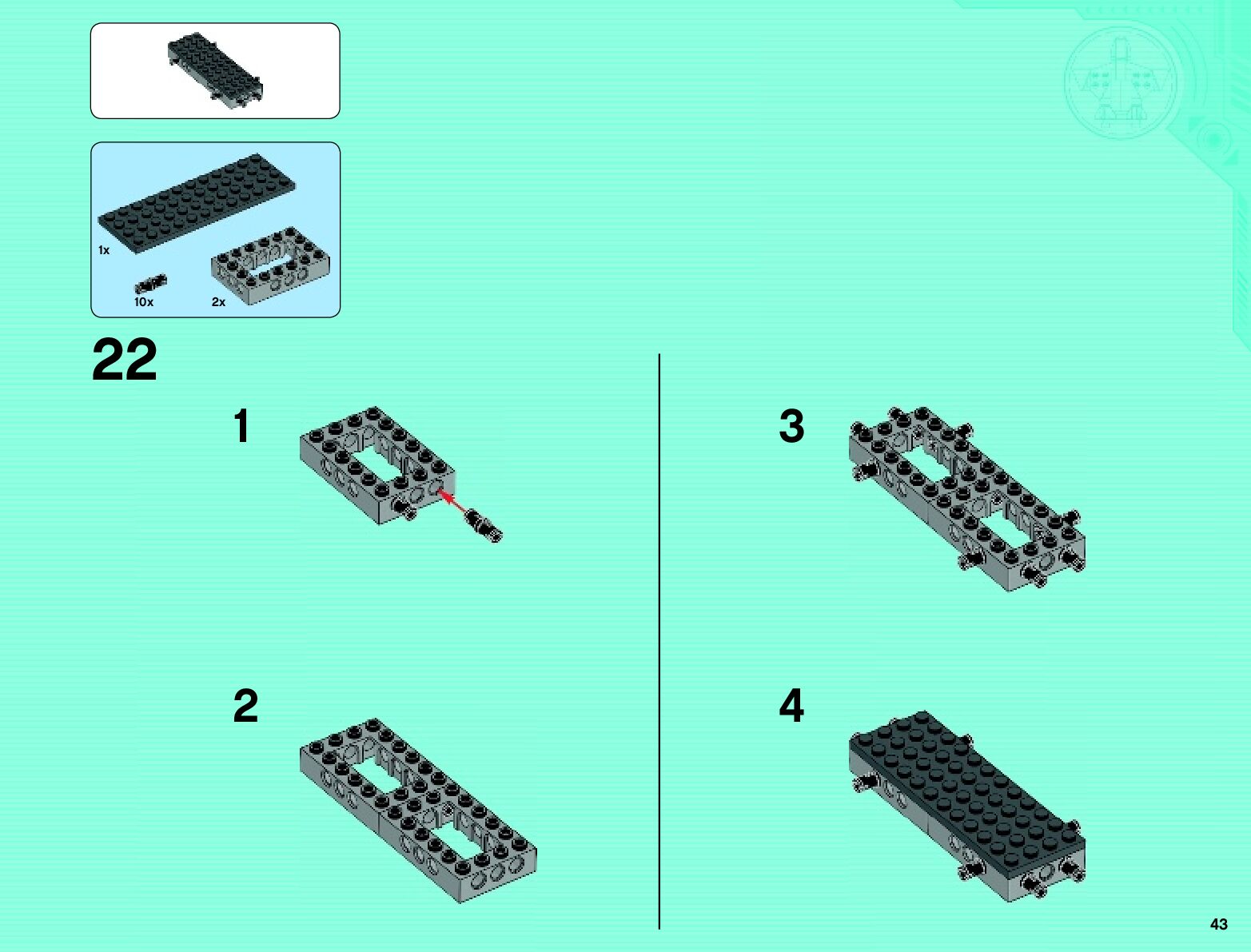 1x

10x

2x

22

1

2

3

4

43