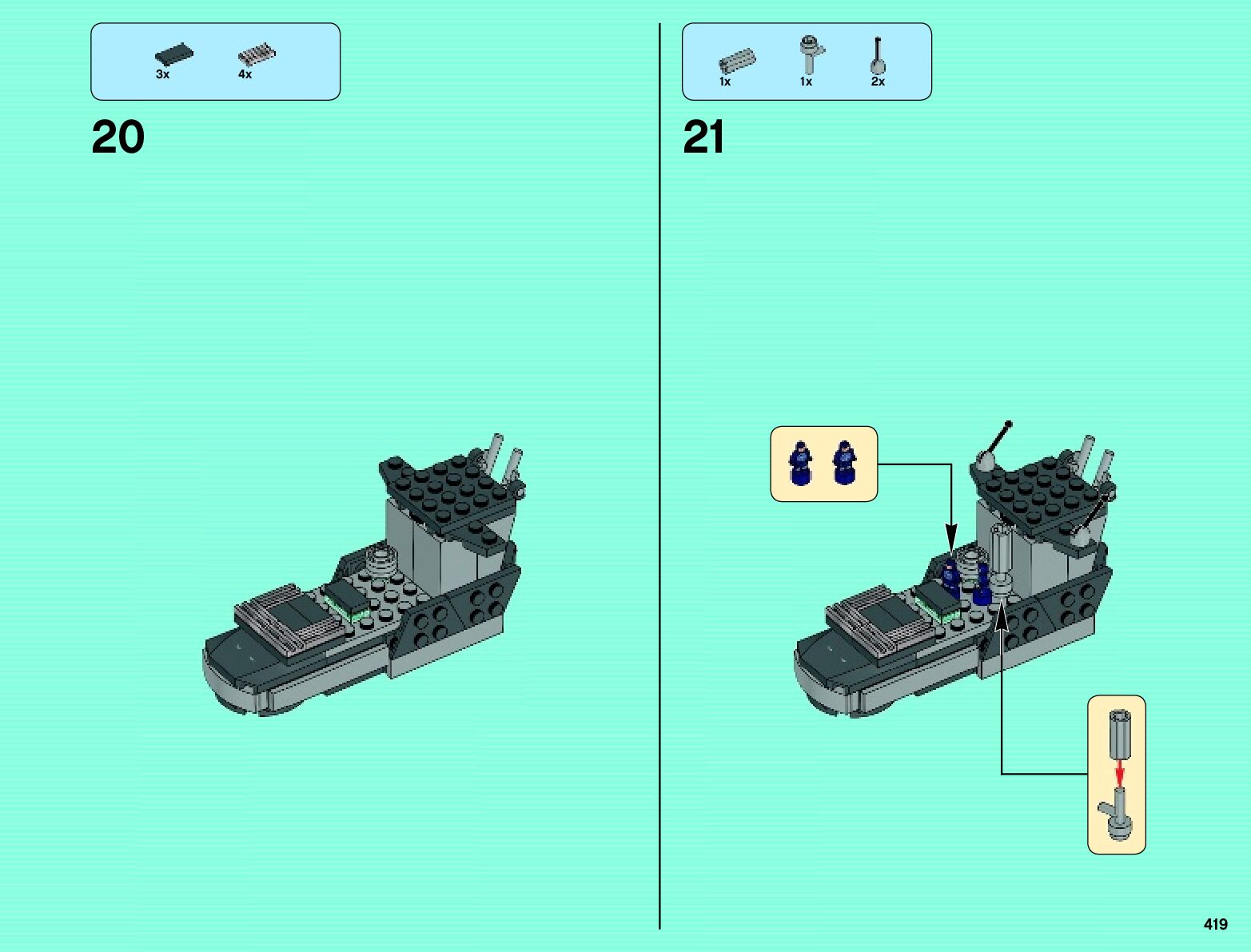 3x 4x

20

1x 1x 2x

21

419