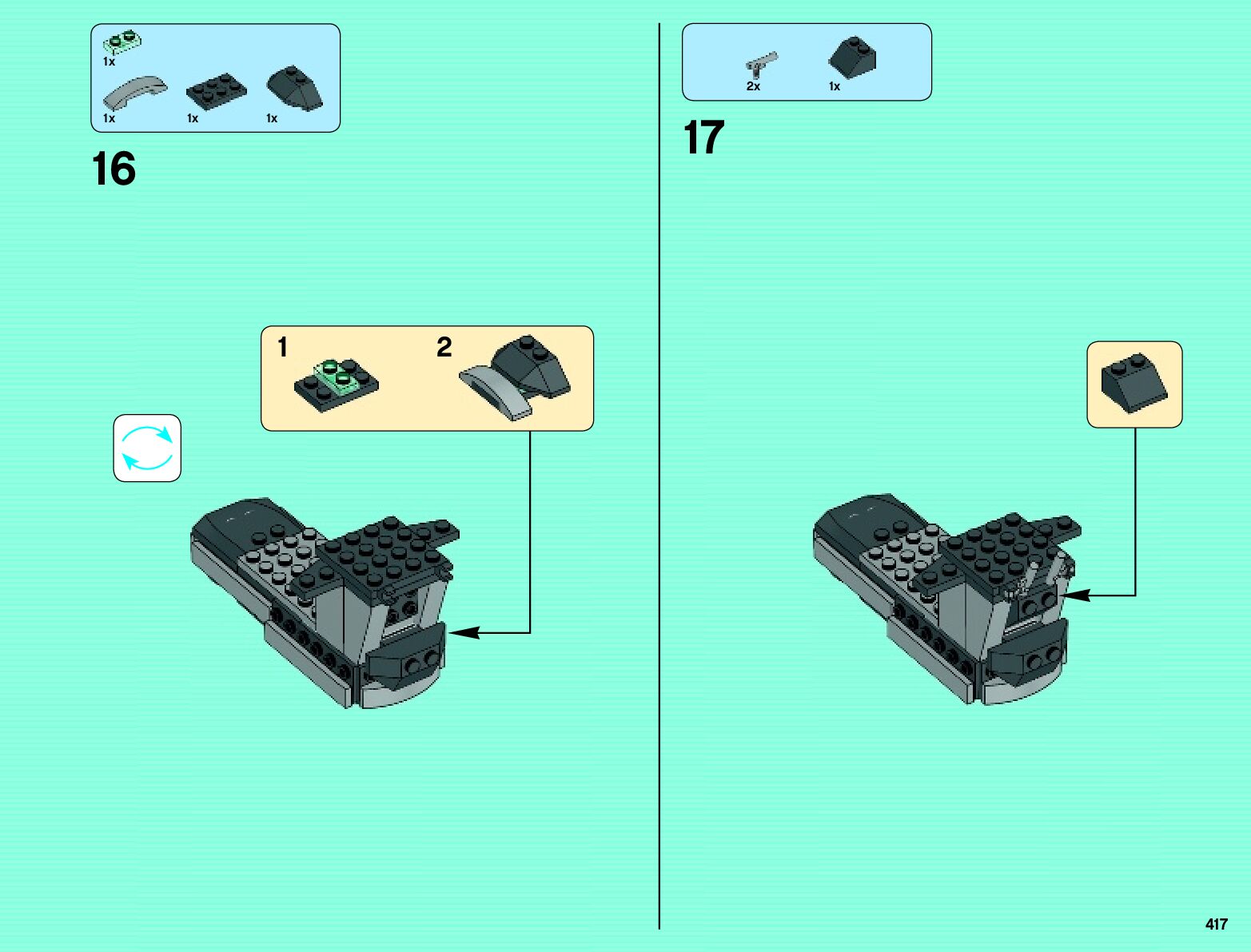 1x

1x 1x 1x

16

1 2

2x 1x

17

417