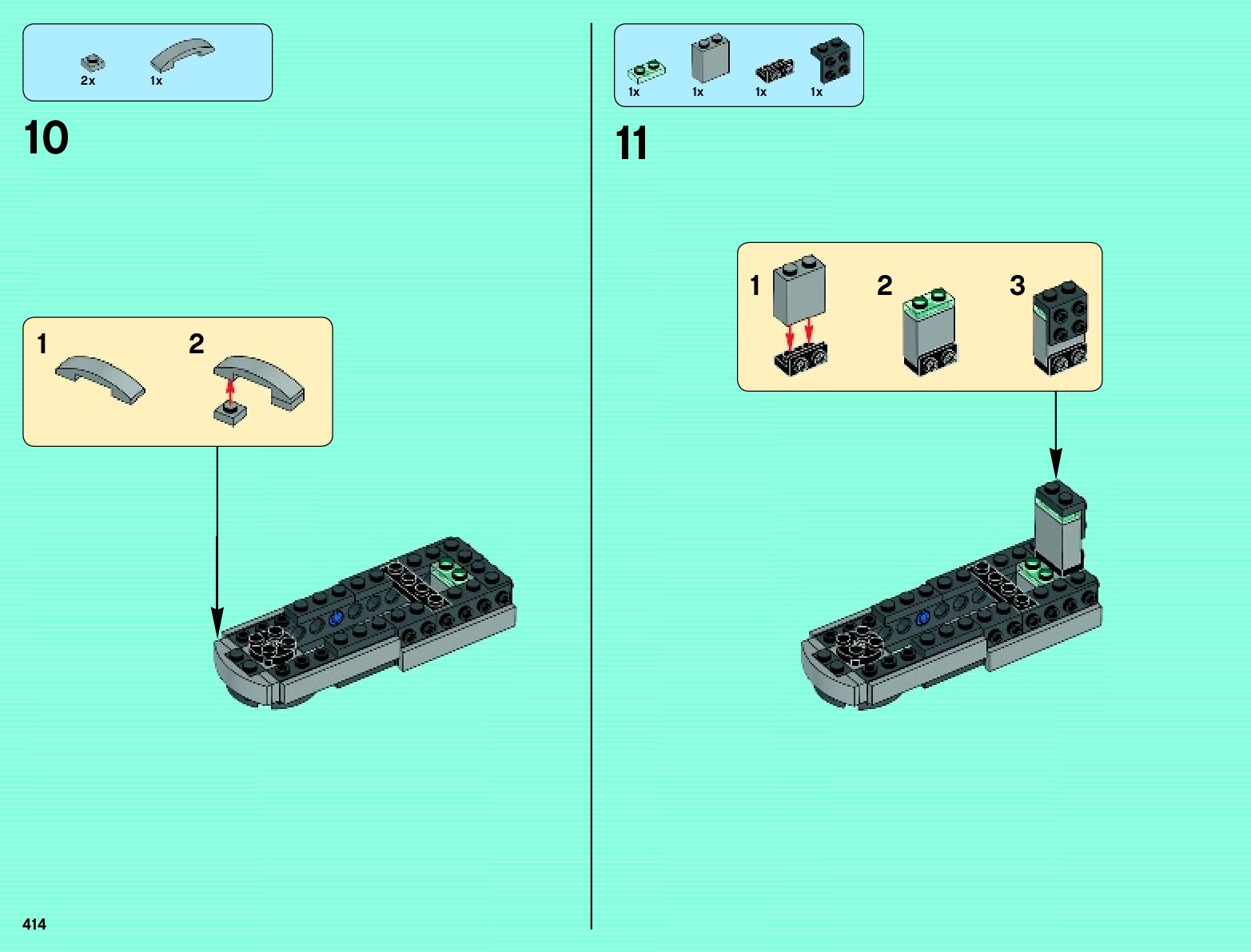 2x 1x

10

1 2

1x 1x 1x 1x

11

1 2 3

414