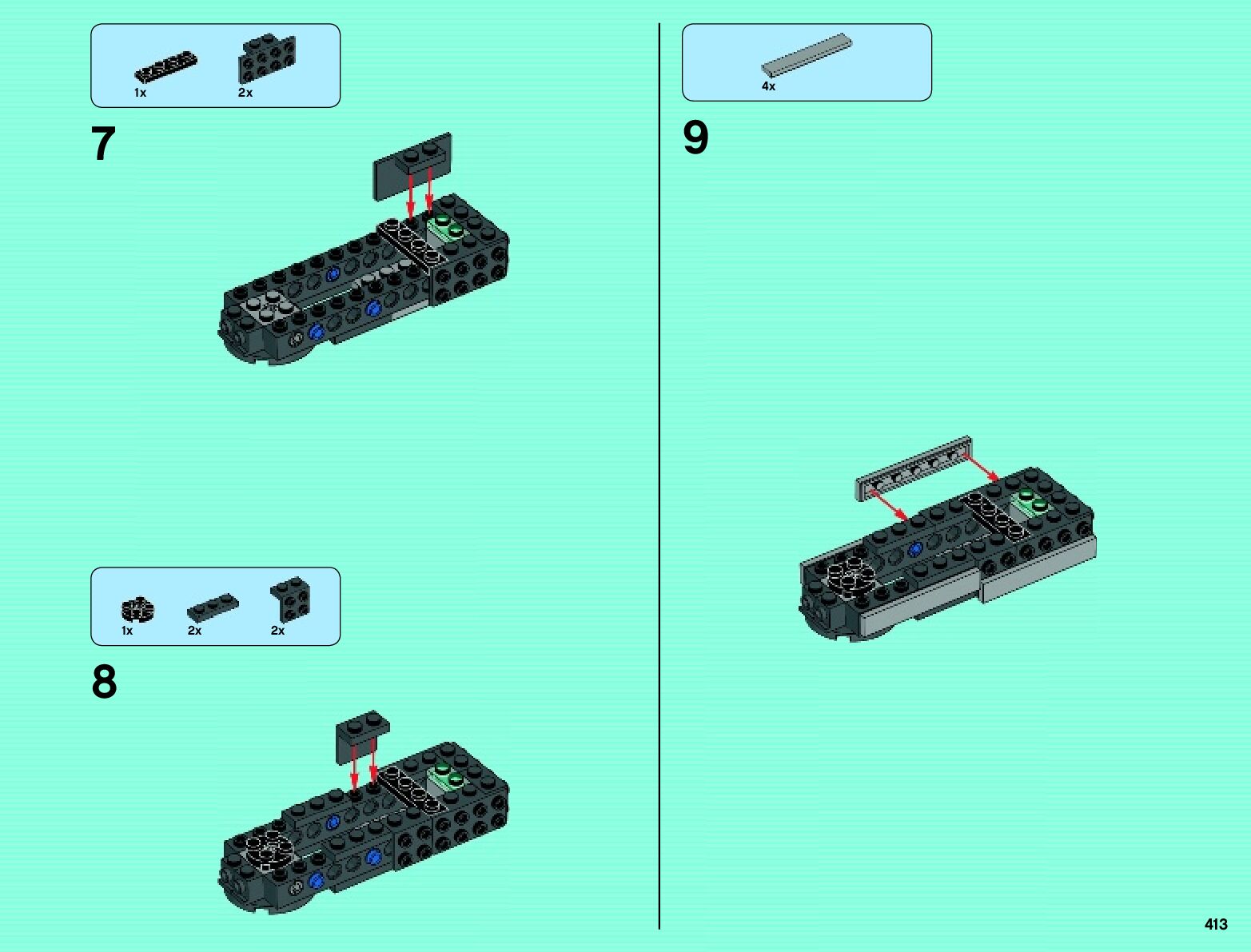 1x 2x

7

1x 2x 2x

8

4x

9

413