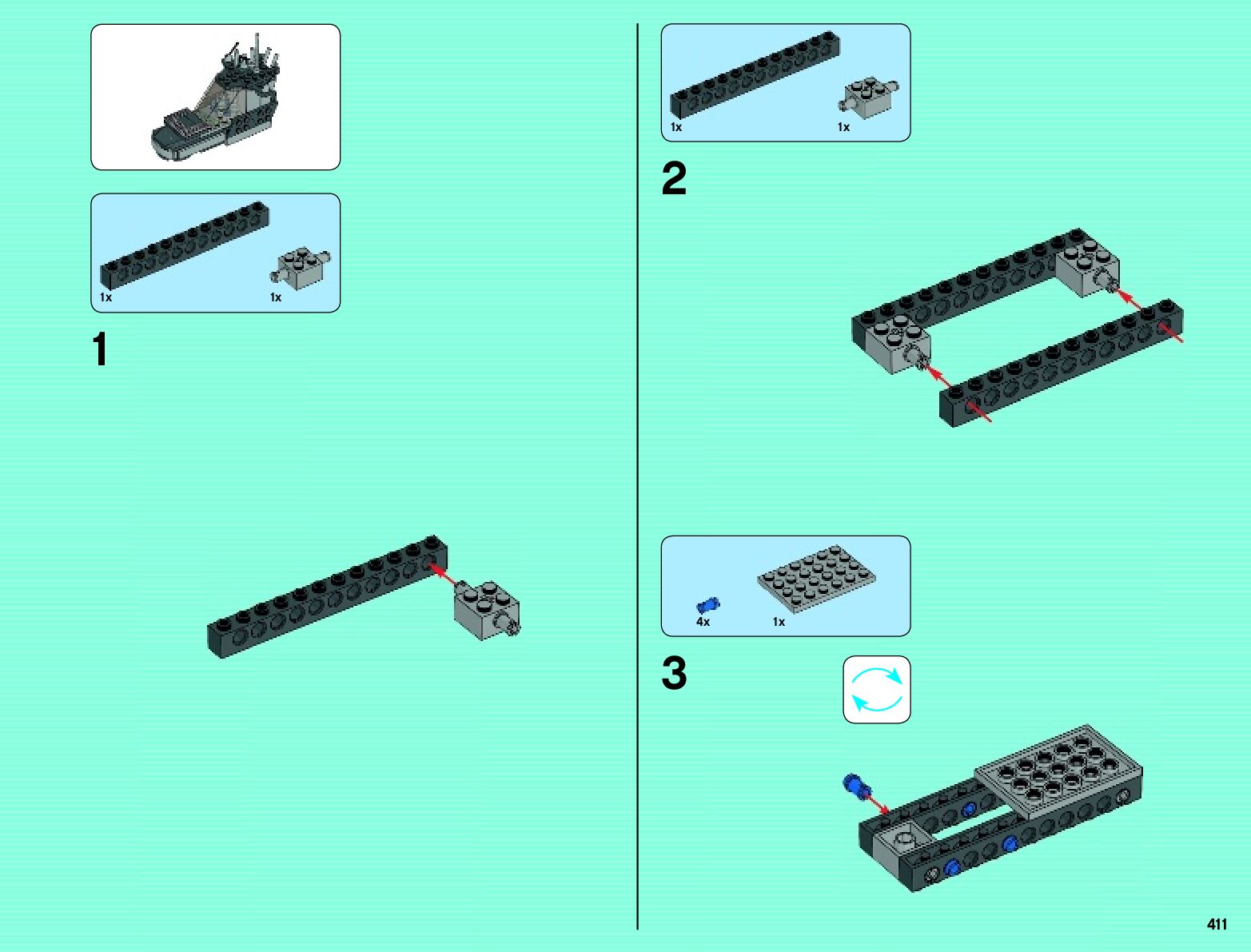 1x

1x

1

1x

1x

2

4x

1x

3

411