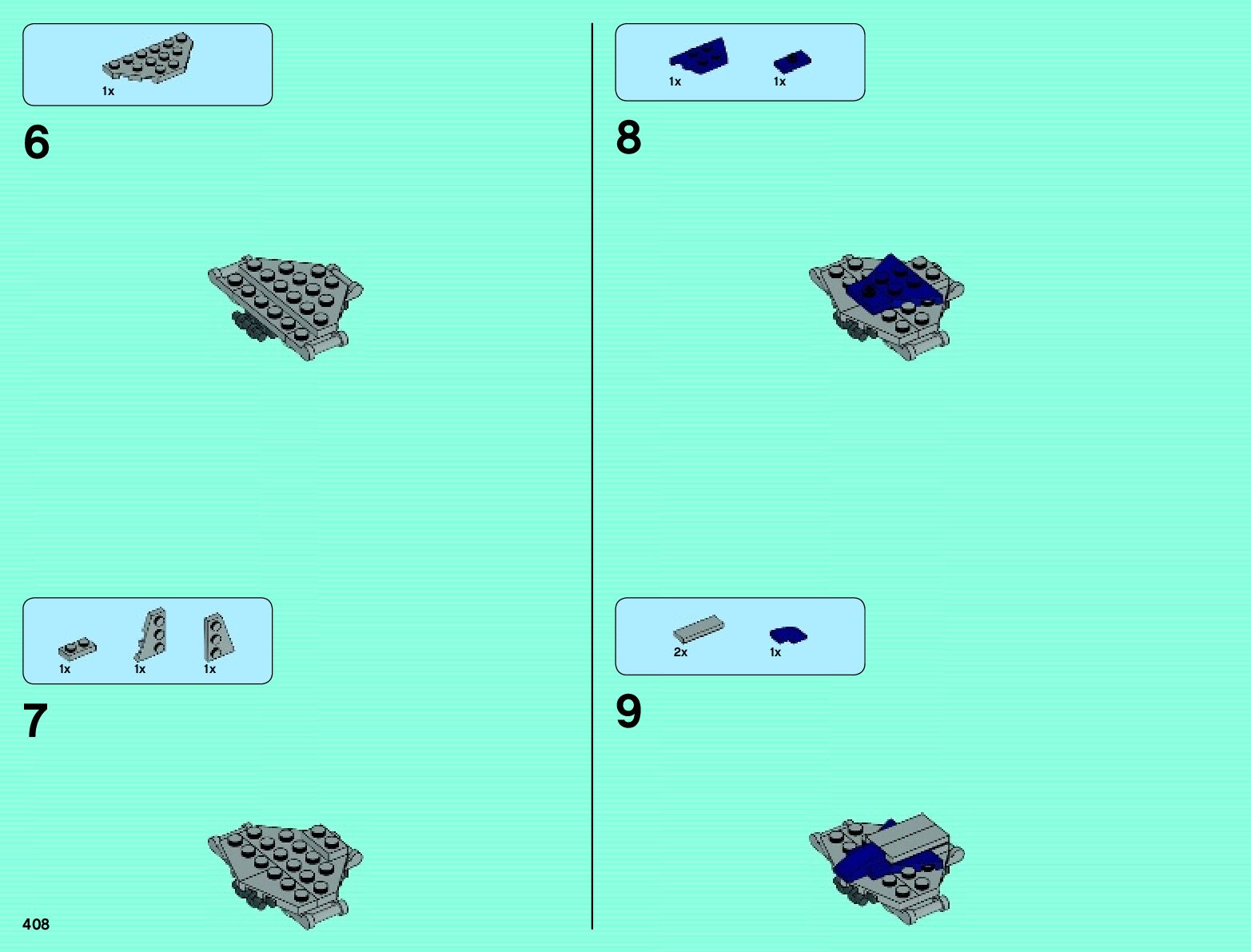 1x

6

1x 1x 1x

7

408

1x 1x

8

2x 1x

9