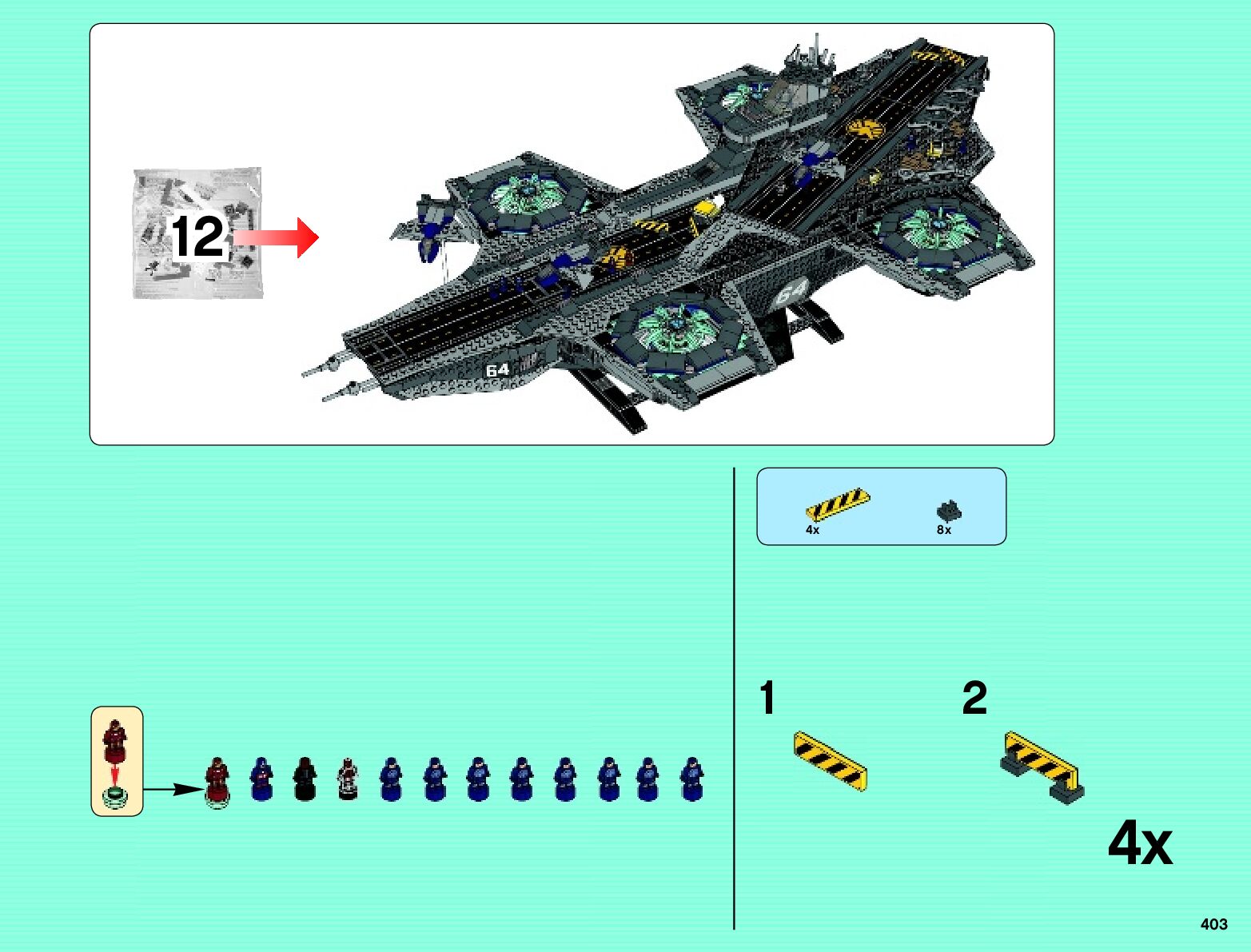 12

64

64

4x

8x

1

2

4x

403