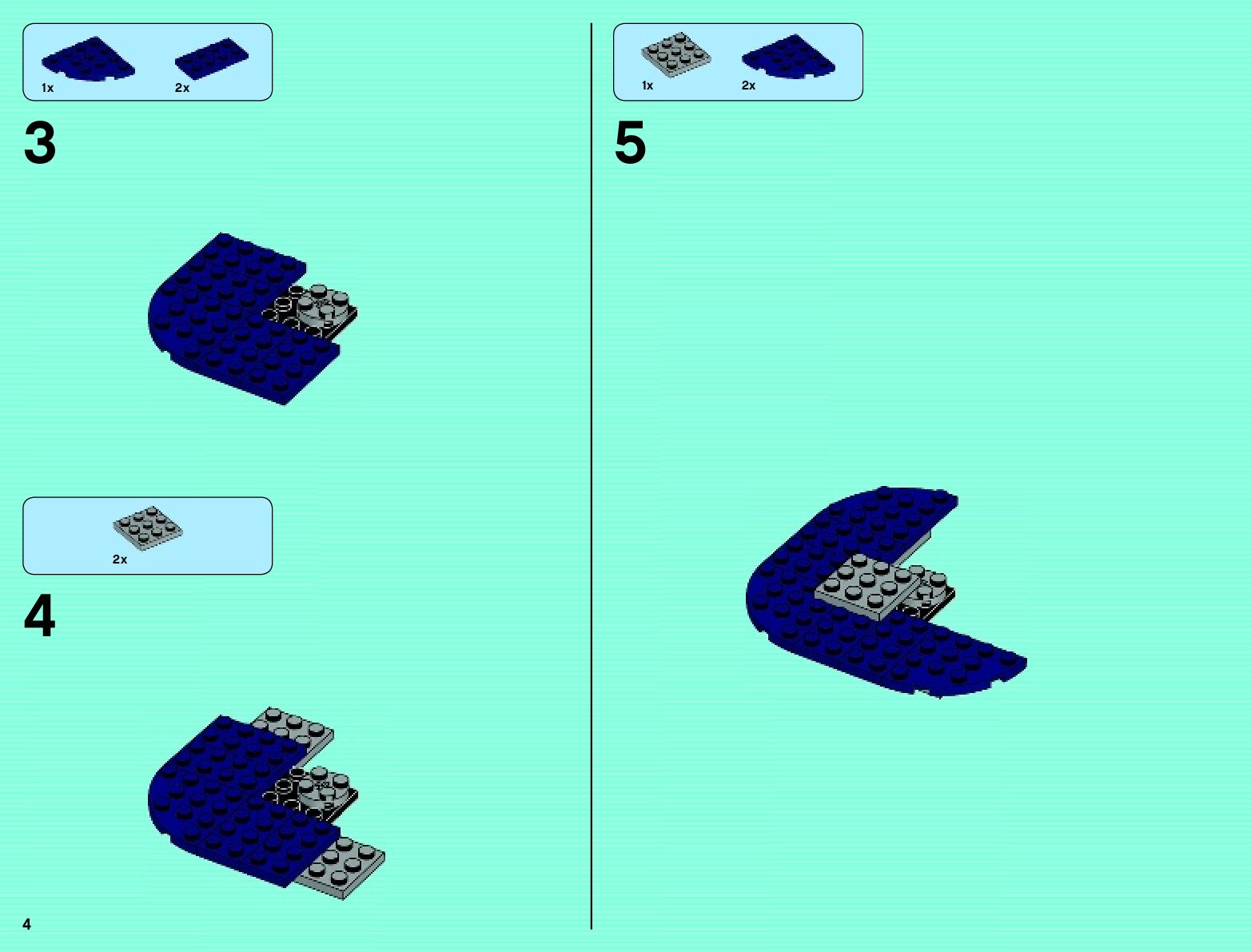 1x 2x

3

2x

4

4

1x 2x

5