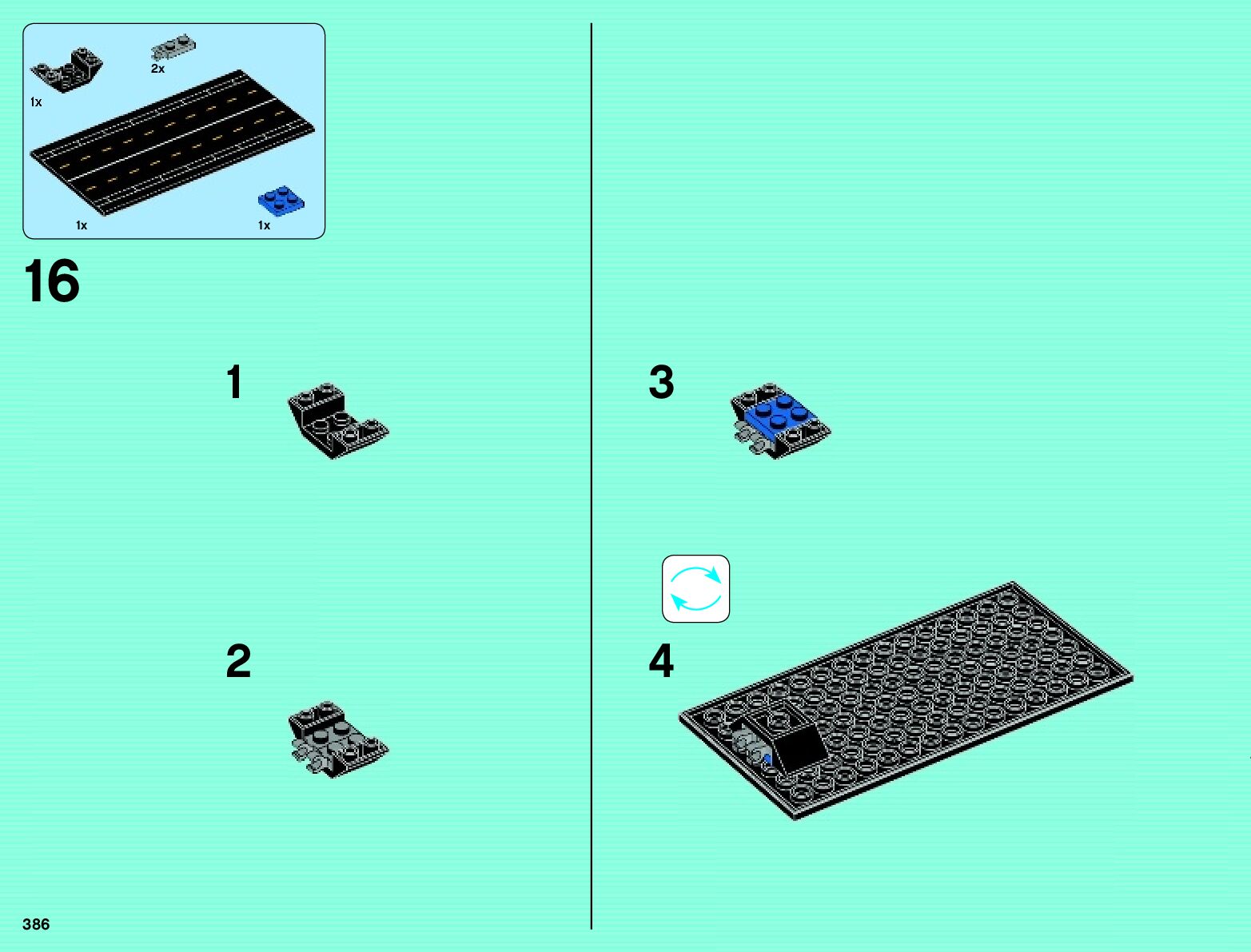 2x

1x

1x

1x

16

1

2

3

4

386