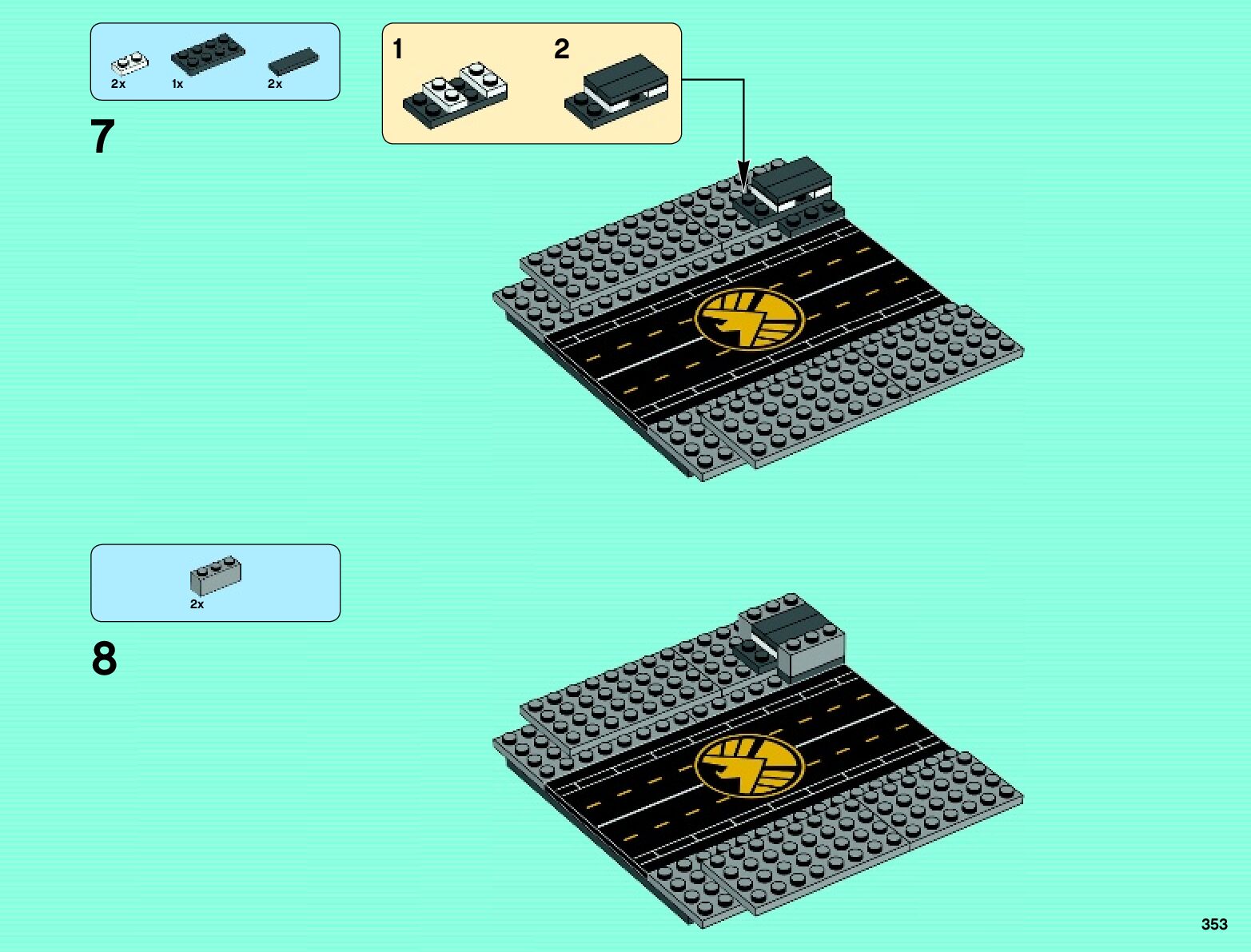 2x 1x 2x

7

1 2

2x

8

353