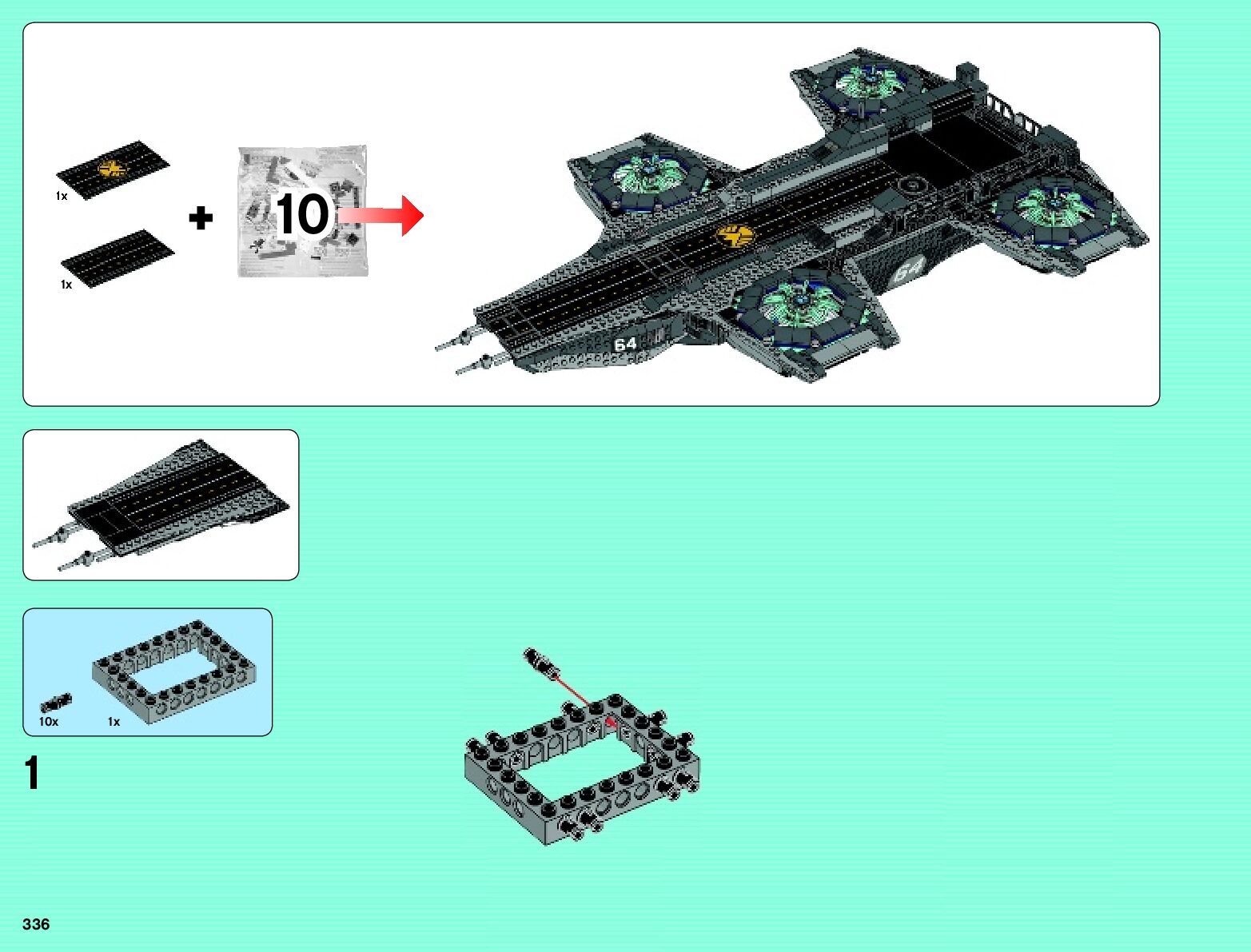 1x

1x

+ 10

64

64

10x 1x

1

336