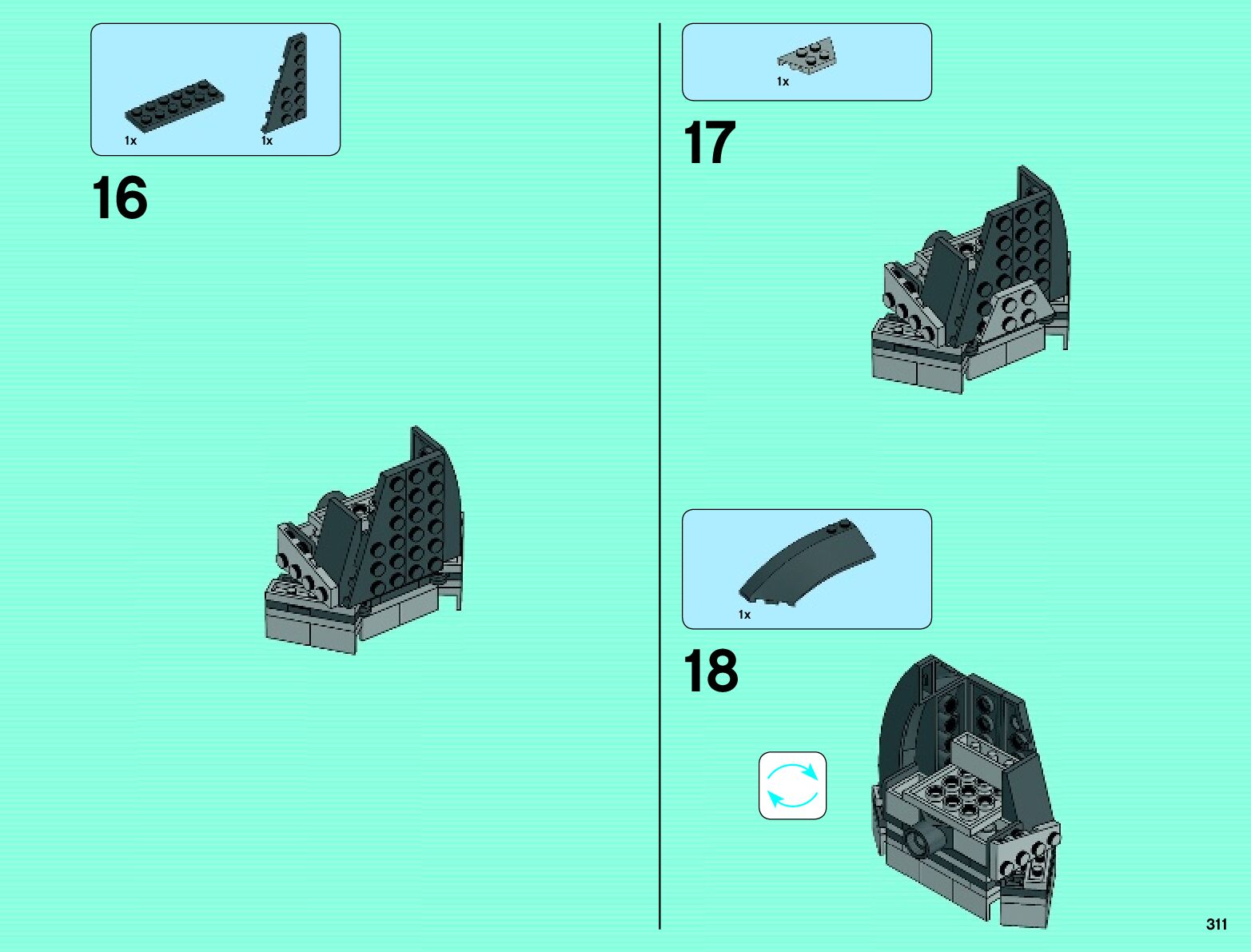 1x 1x

16

1x

17

1x

18

311