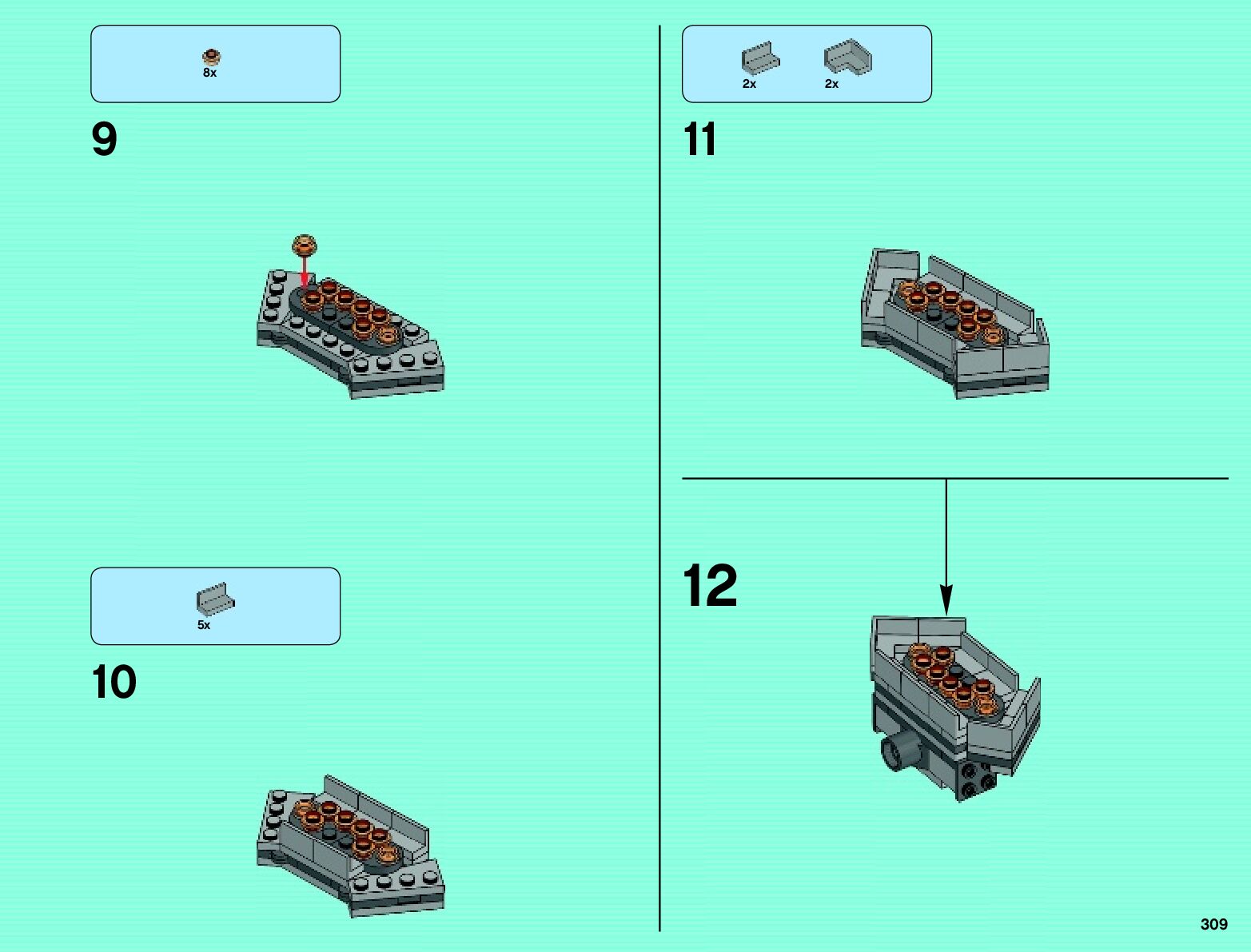 8x

9

5x

10

2x 2x

11

12

309