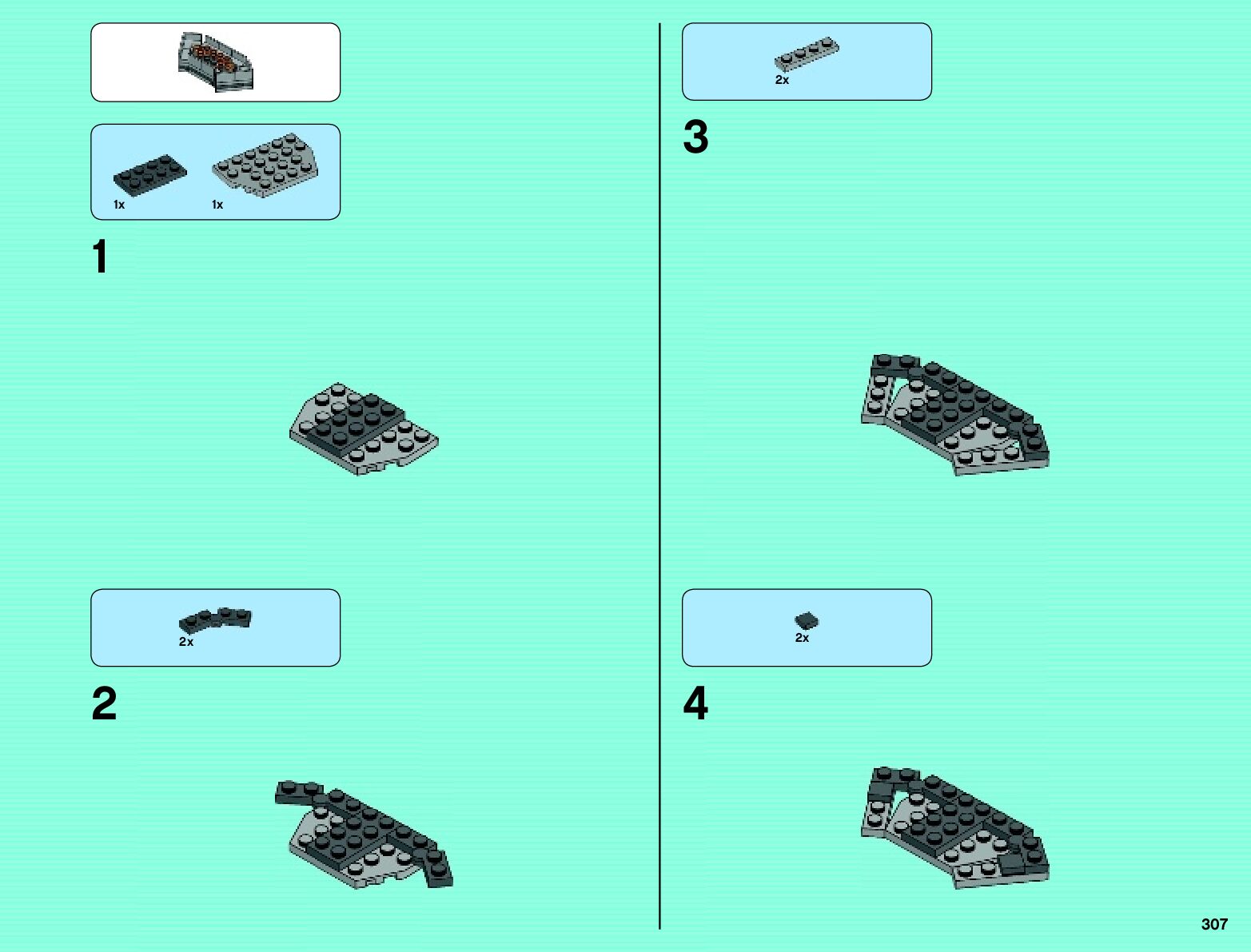 1x 1x

1

2x

2

2x

3

2x

4

307