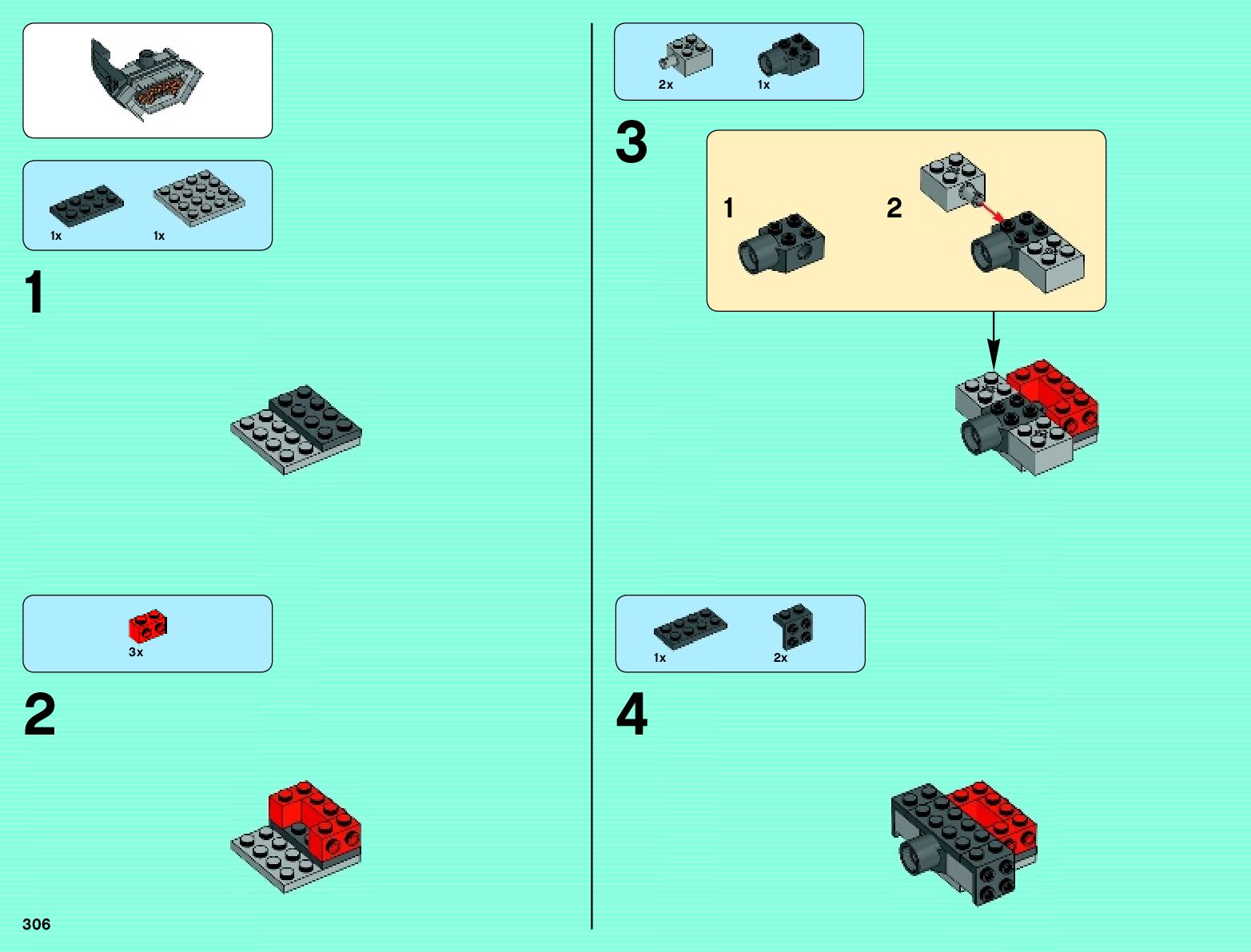 1x 1x

1

3x

2

306

2x 1x

3

1

2

1x 2x

4