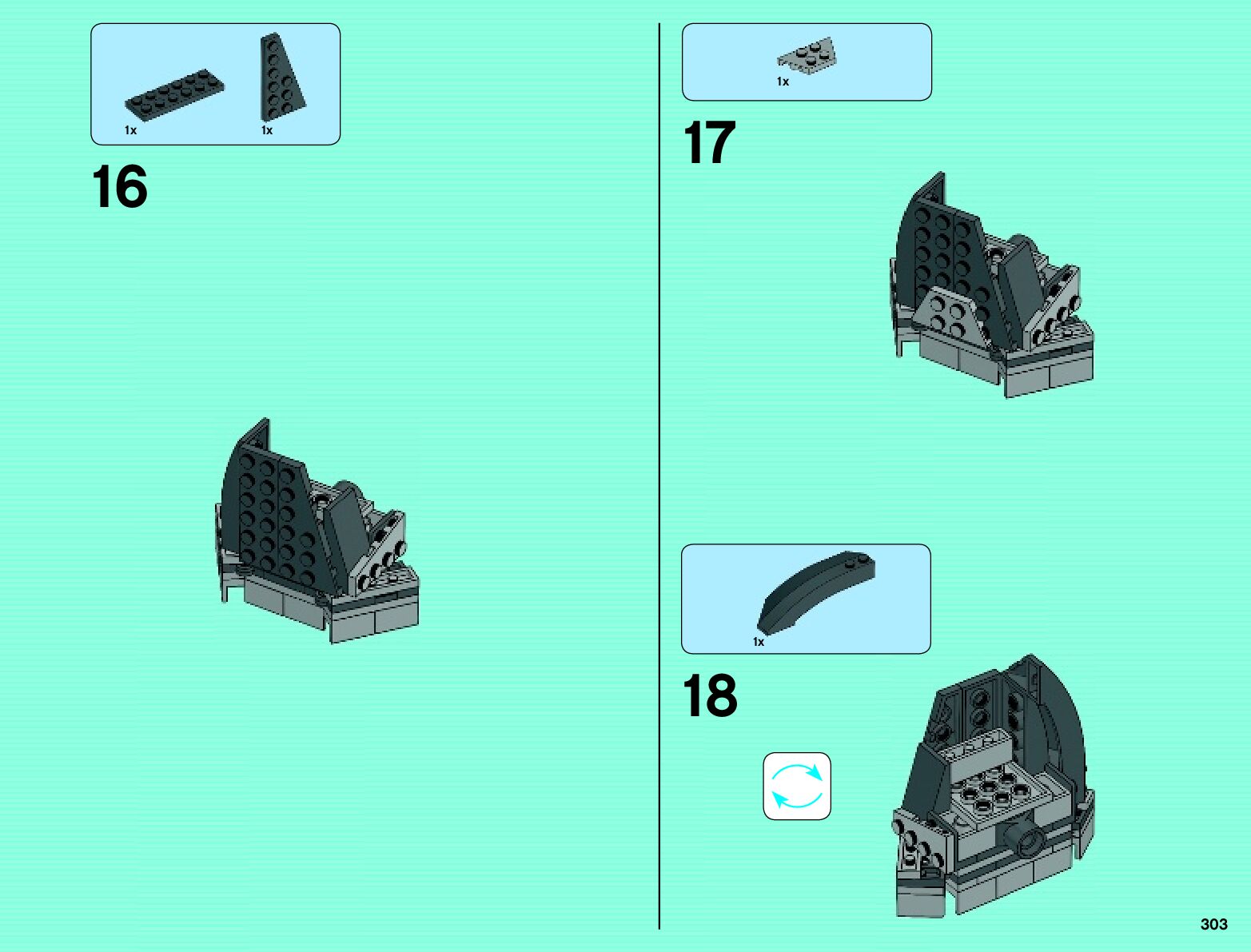 1x 1x

16

1x

17

1x

18

303