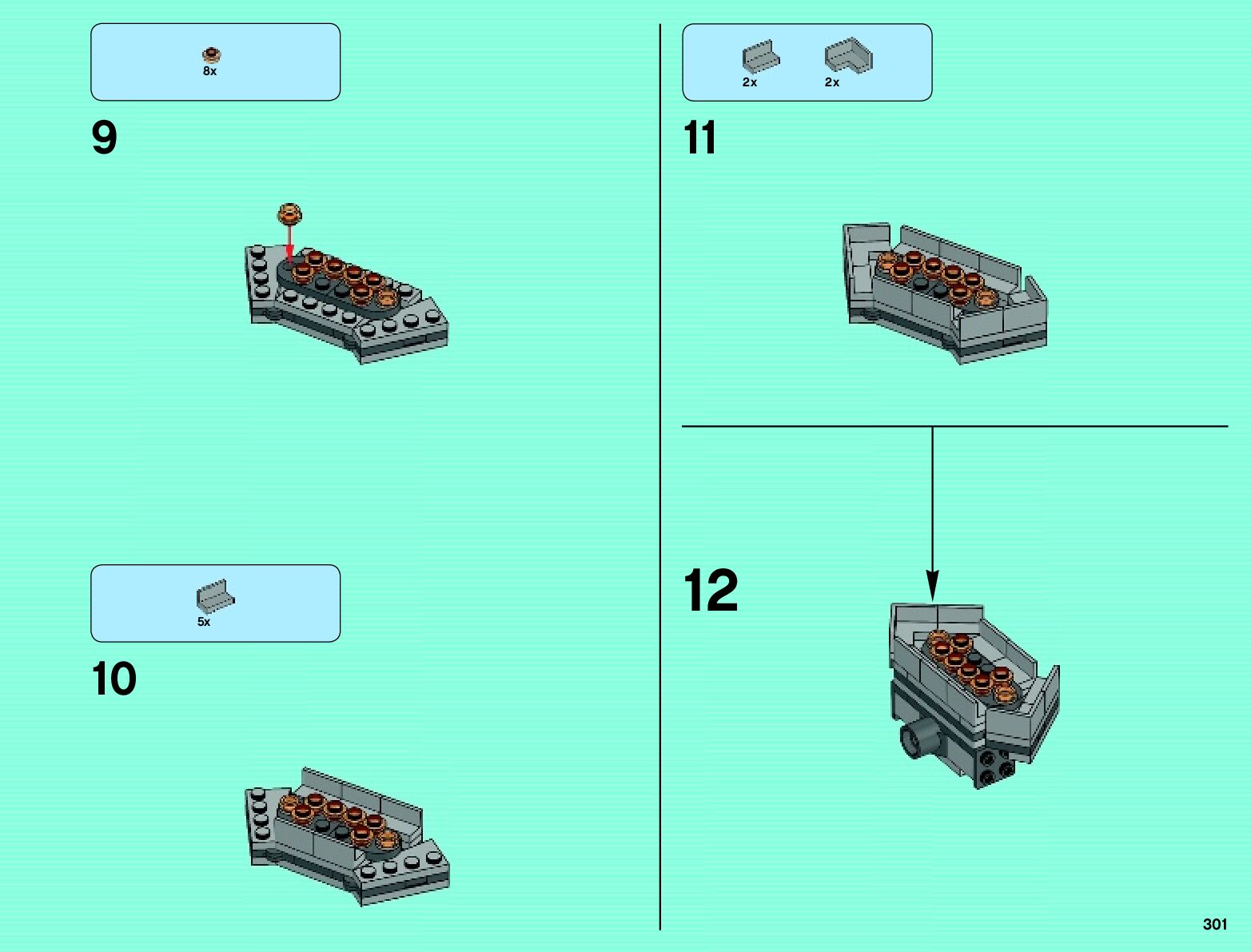 8x

9

5x

10

2x 2x

11

12

301