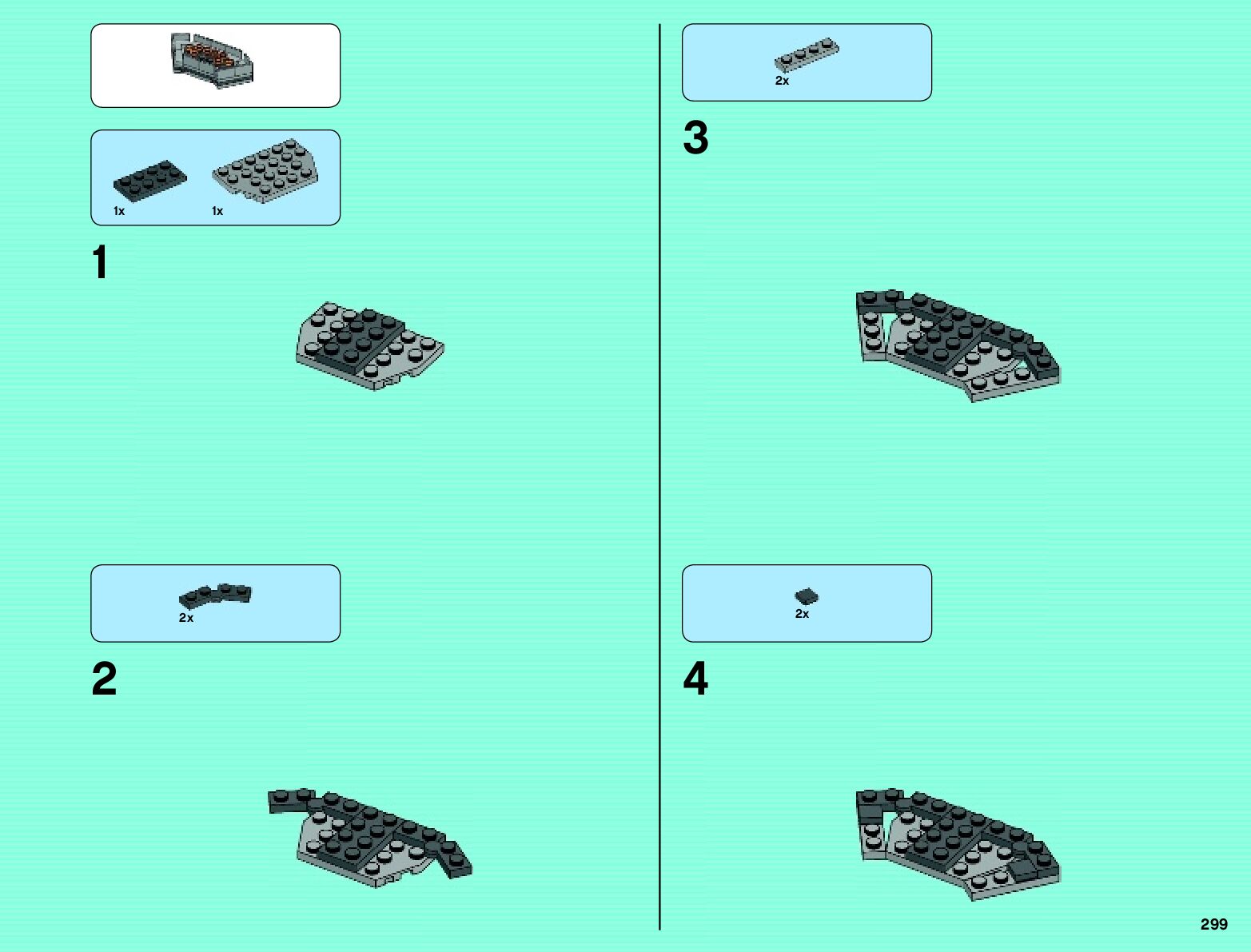 1x

1x

1

2x

2

2x

3

2x

4

299