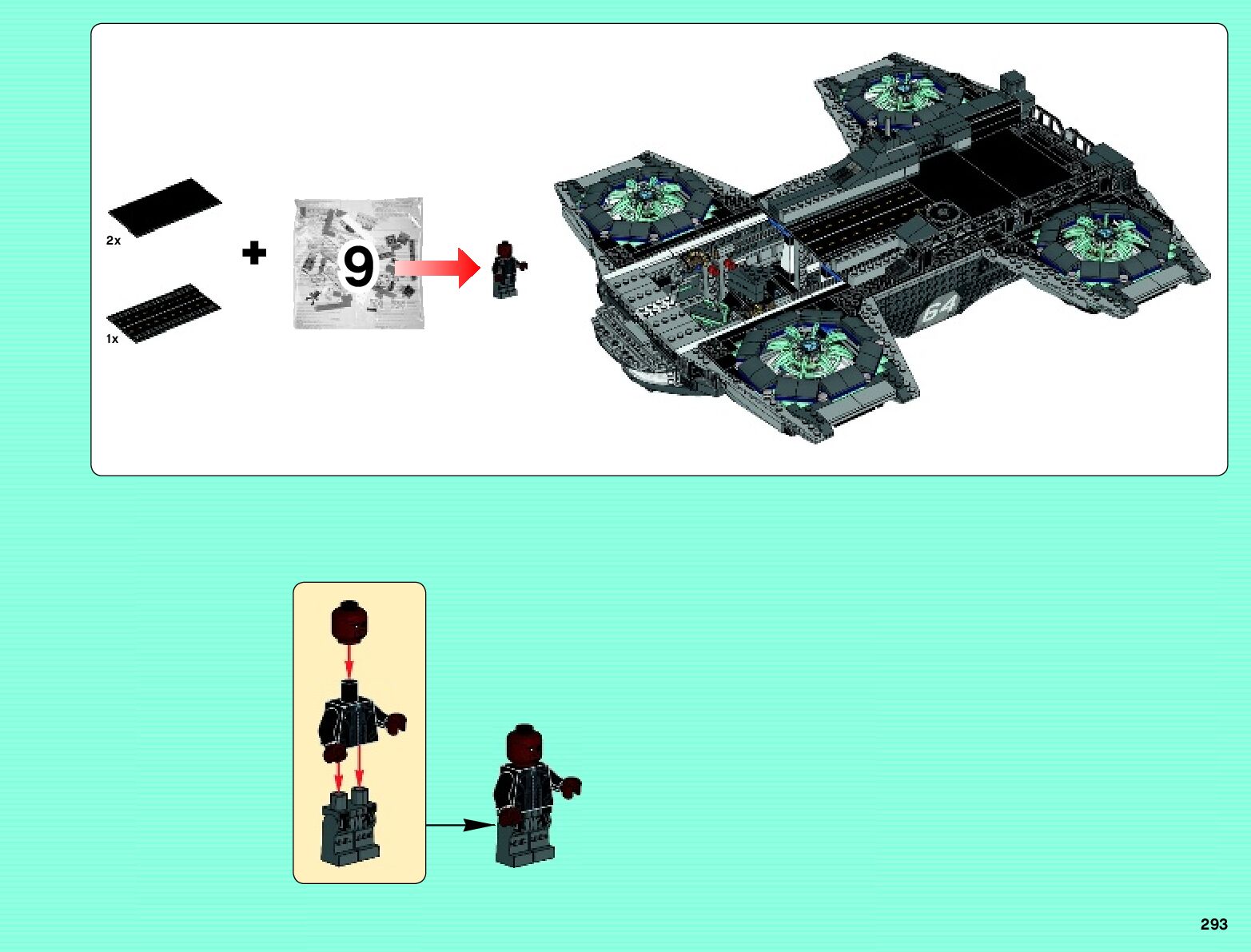 2x

1x

9

64

293