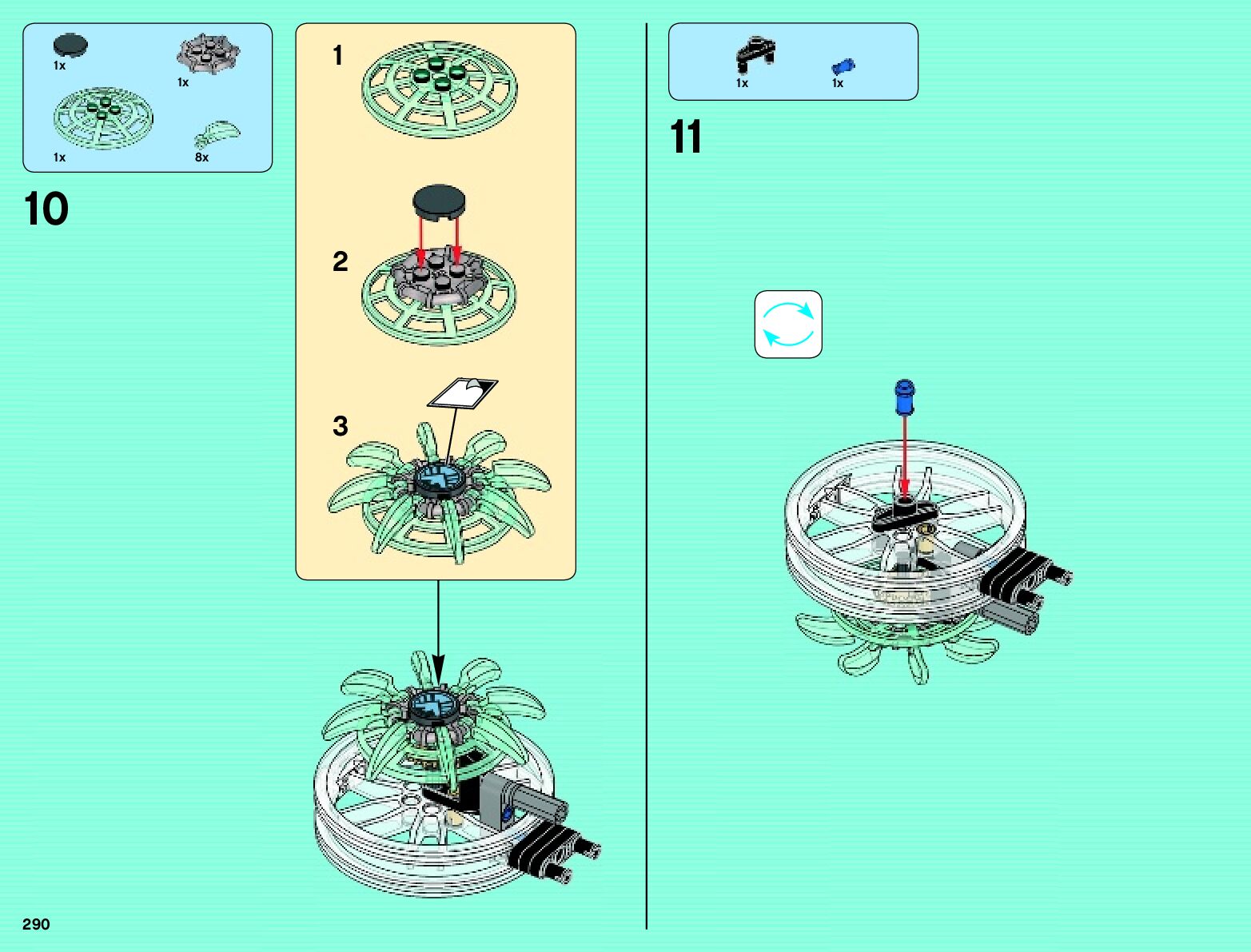 1x

1x

1x

8x

10

1

2

3

1x

1x

11

290