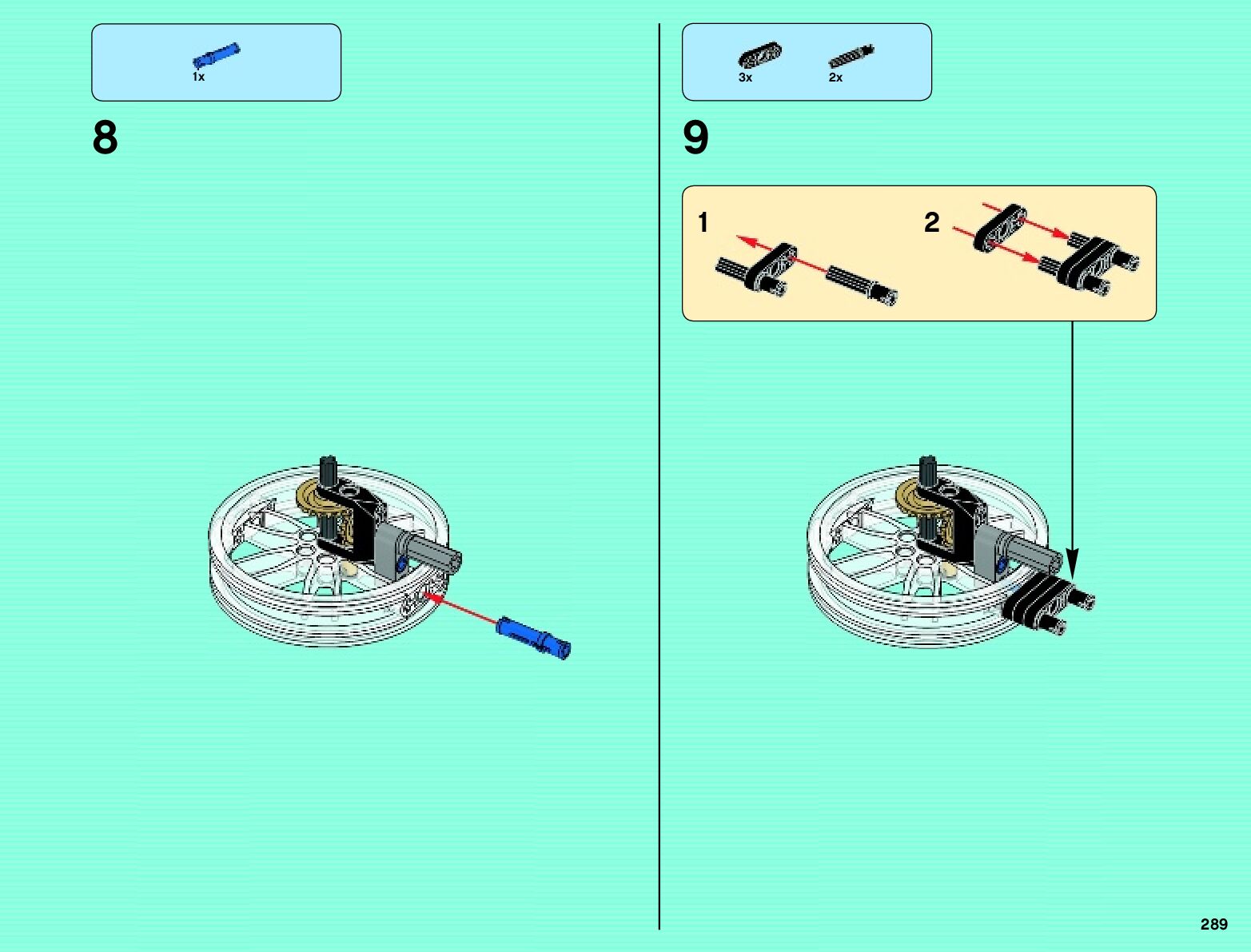 1x

8

3x 2x

9

1

2

289