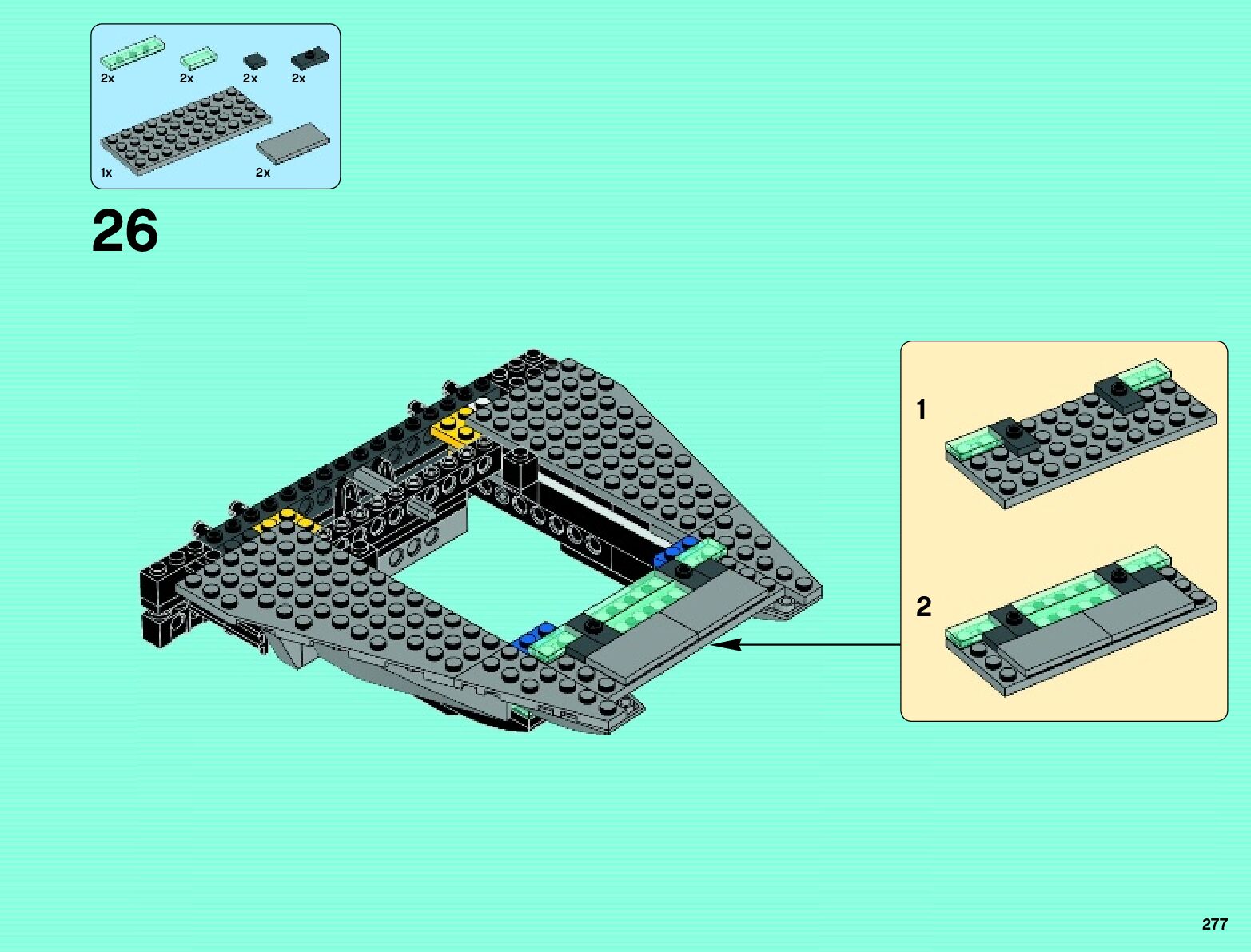 2x 2x 2x 2x

1x 2x

26

1

2

277