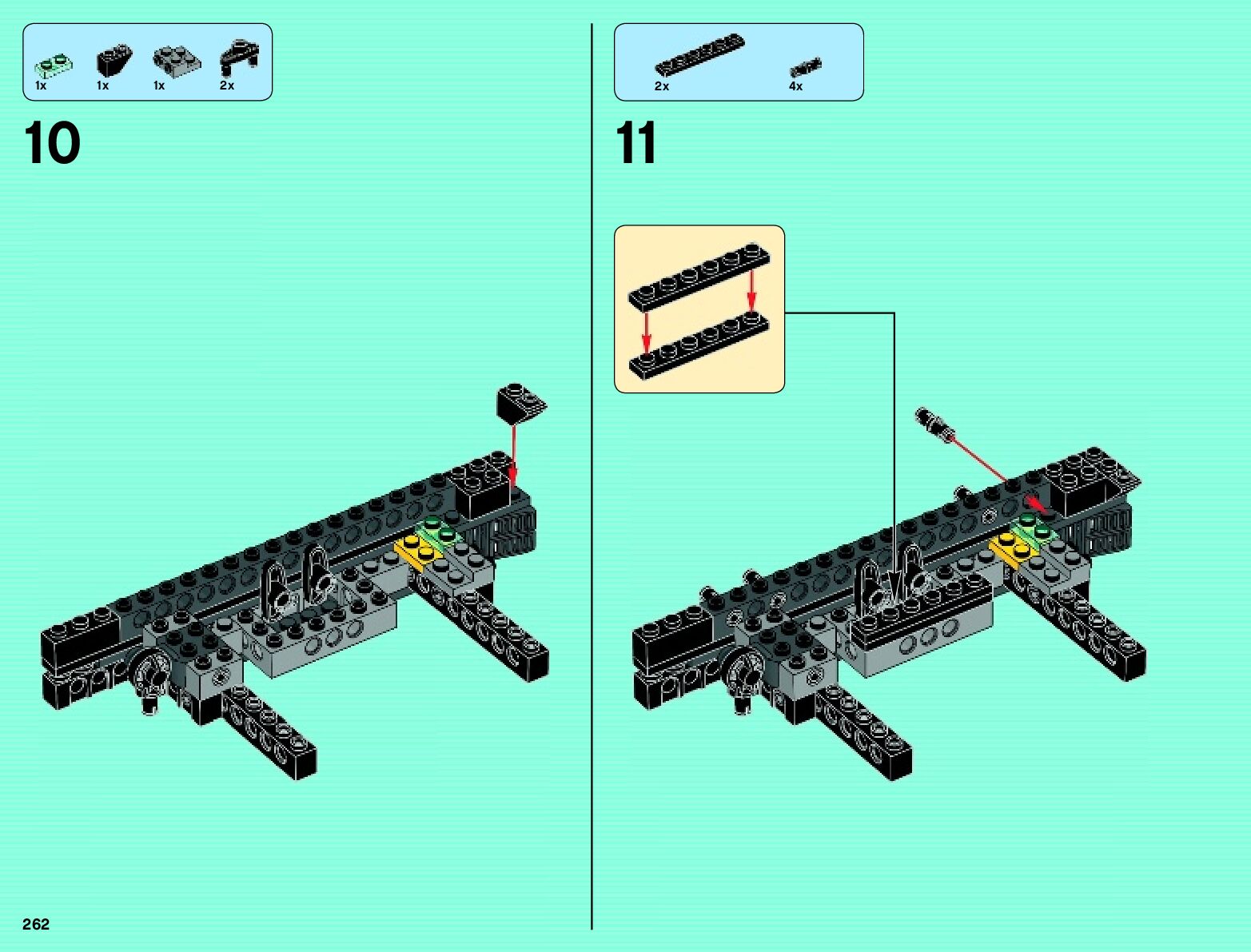 1x 1x 1x 2x

10

2x 4x

11

262