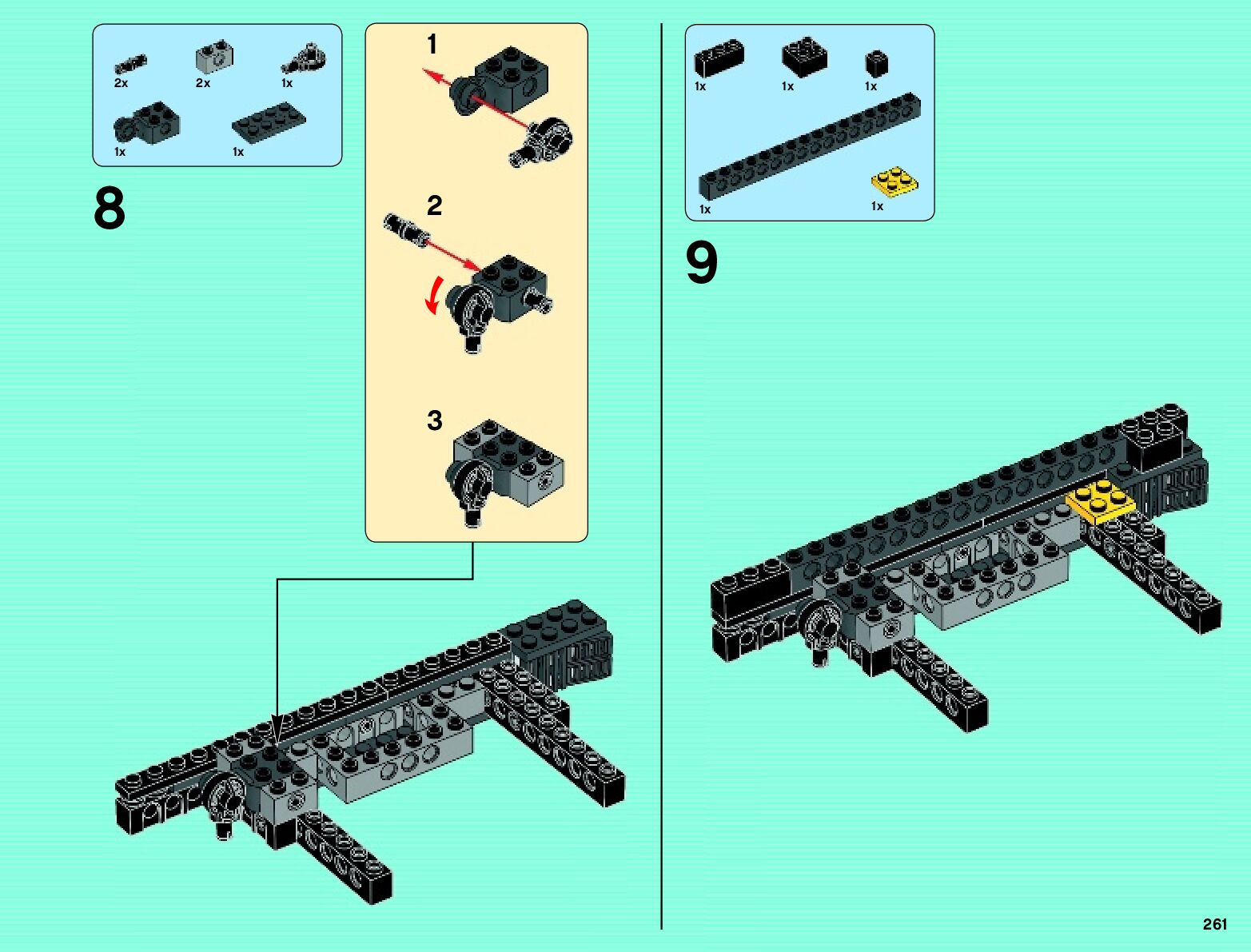 2x 2x 1x

1x 1x

8

1

2

3

1x 1x 1x

1x 1x

9

261