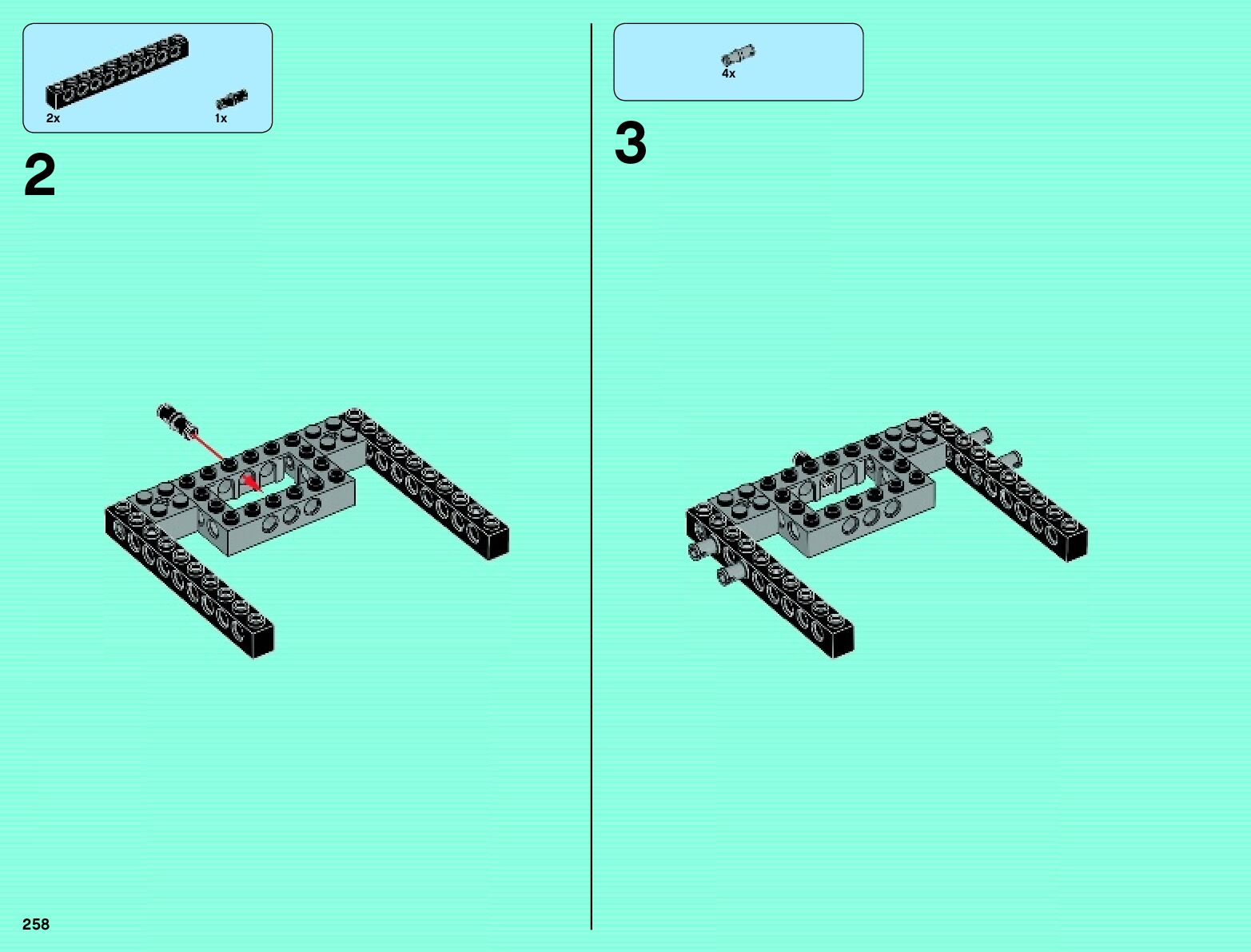 2x
1x

2

4x

3

258