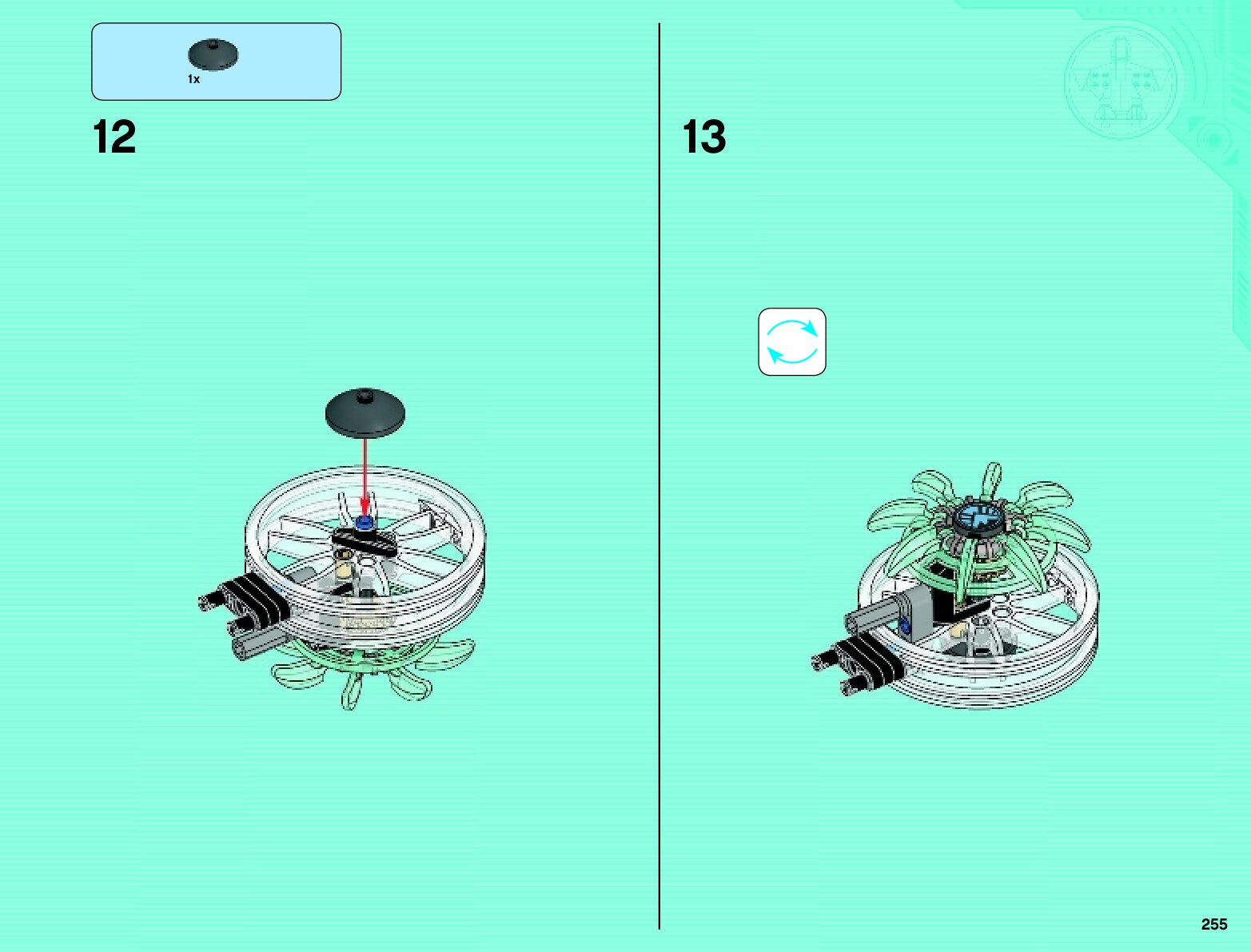 1x

12

13

255