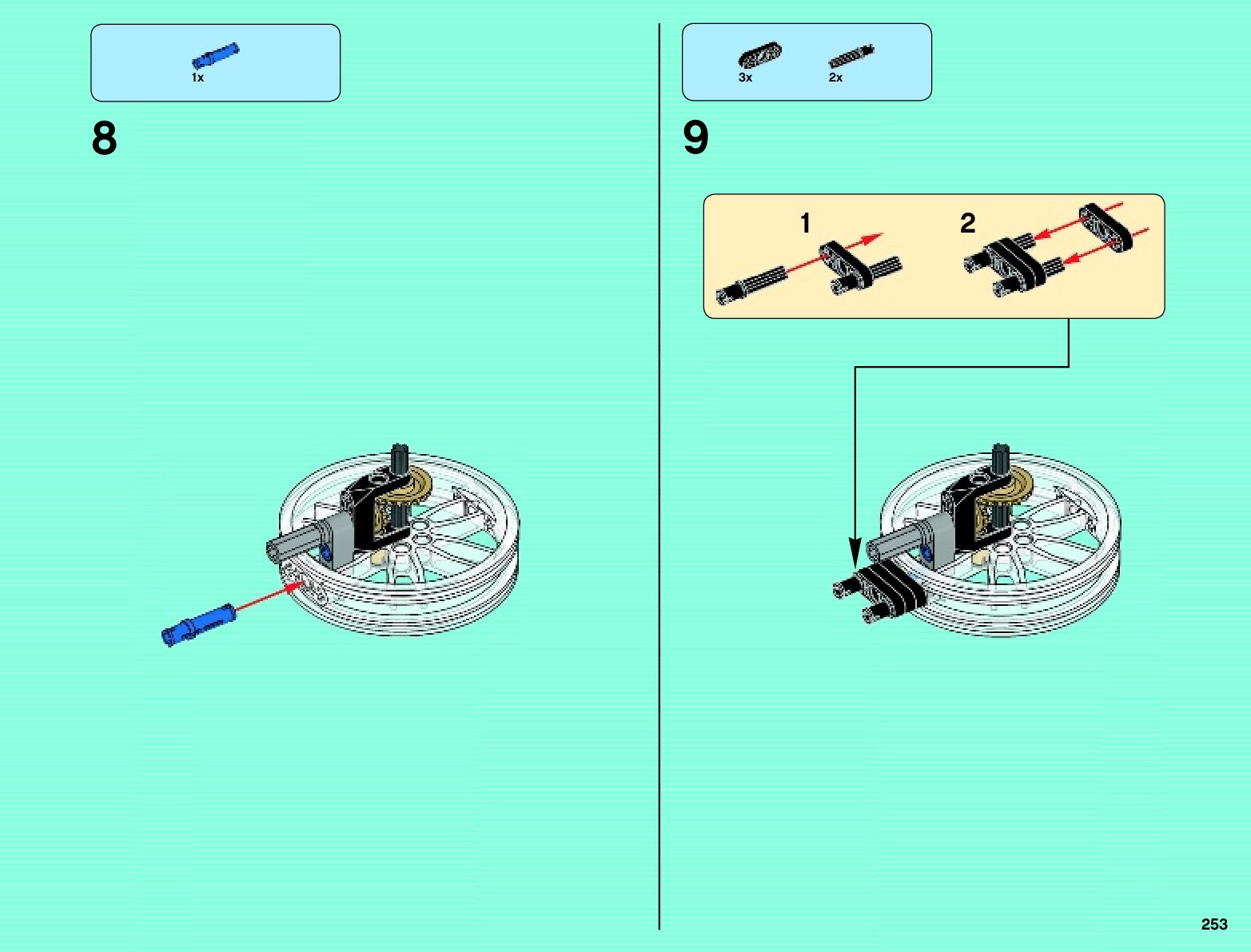 1x

8

3x 2x

9

1 2

253