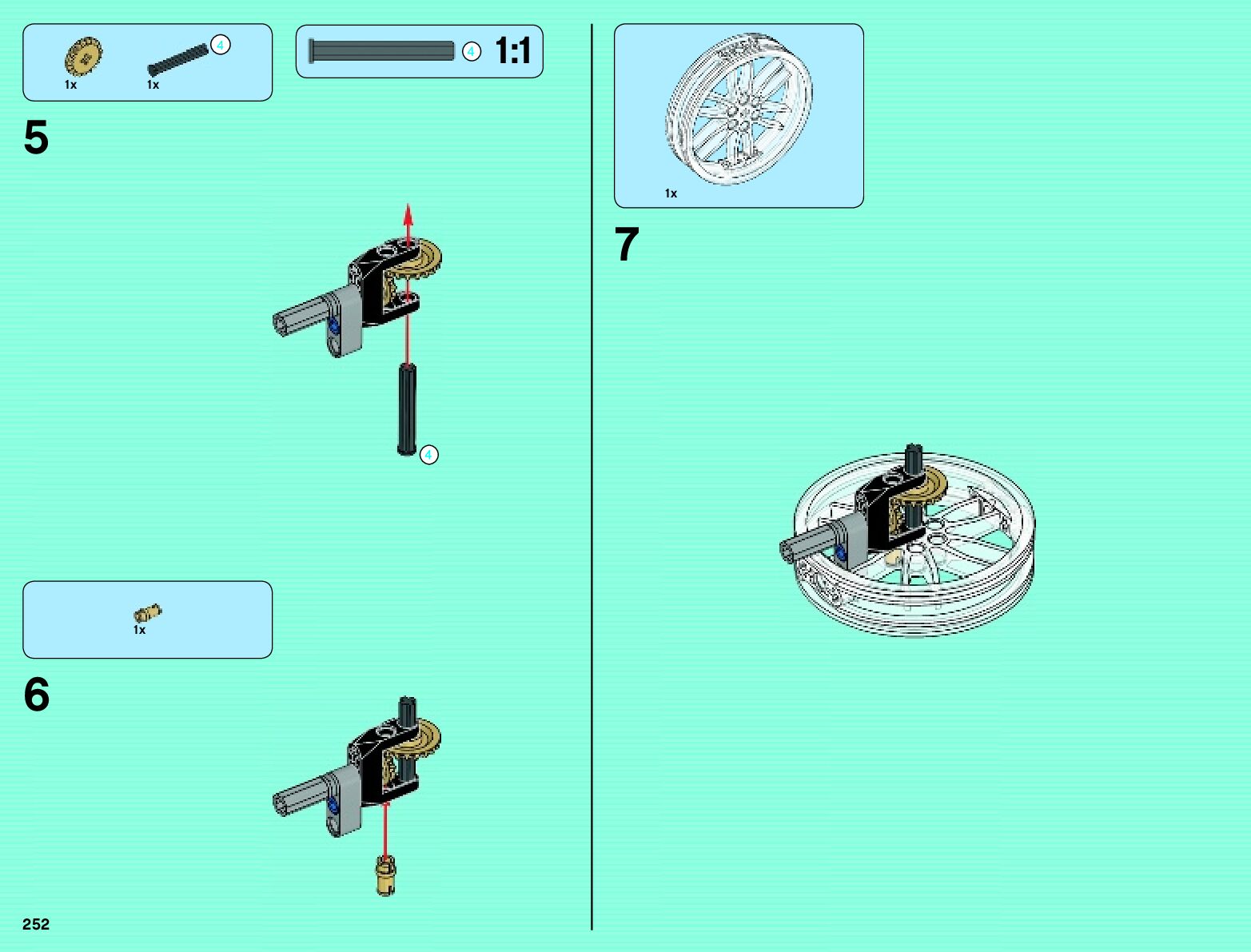 1x
4
1x

4
1:1

5

4

1x

6

1x

7

252