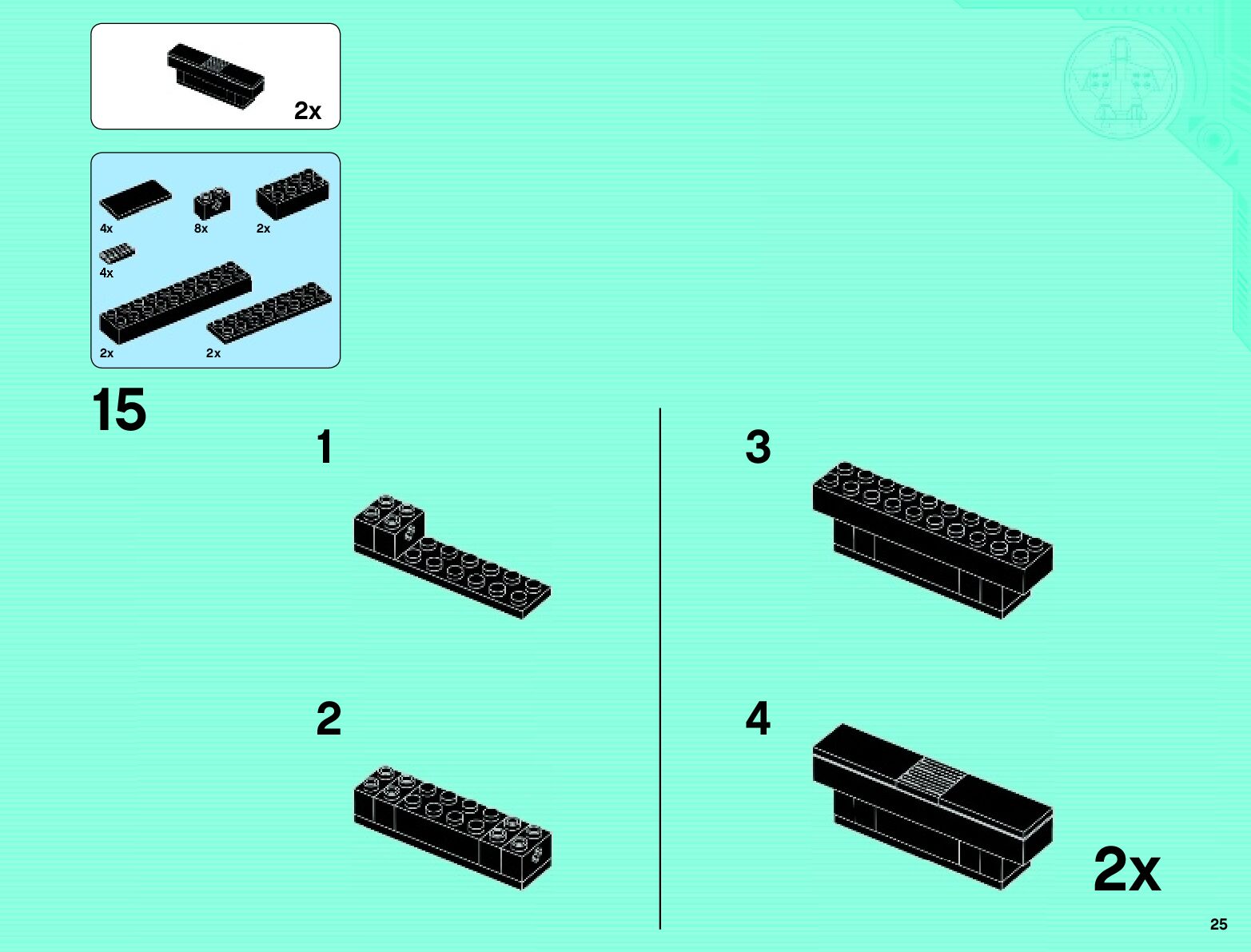 2x

4x
8x
2x
4x
2x
2x

15

1

2

3

4

2x

25