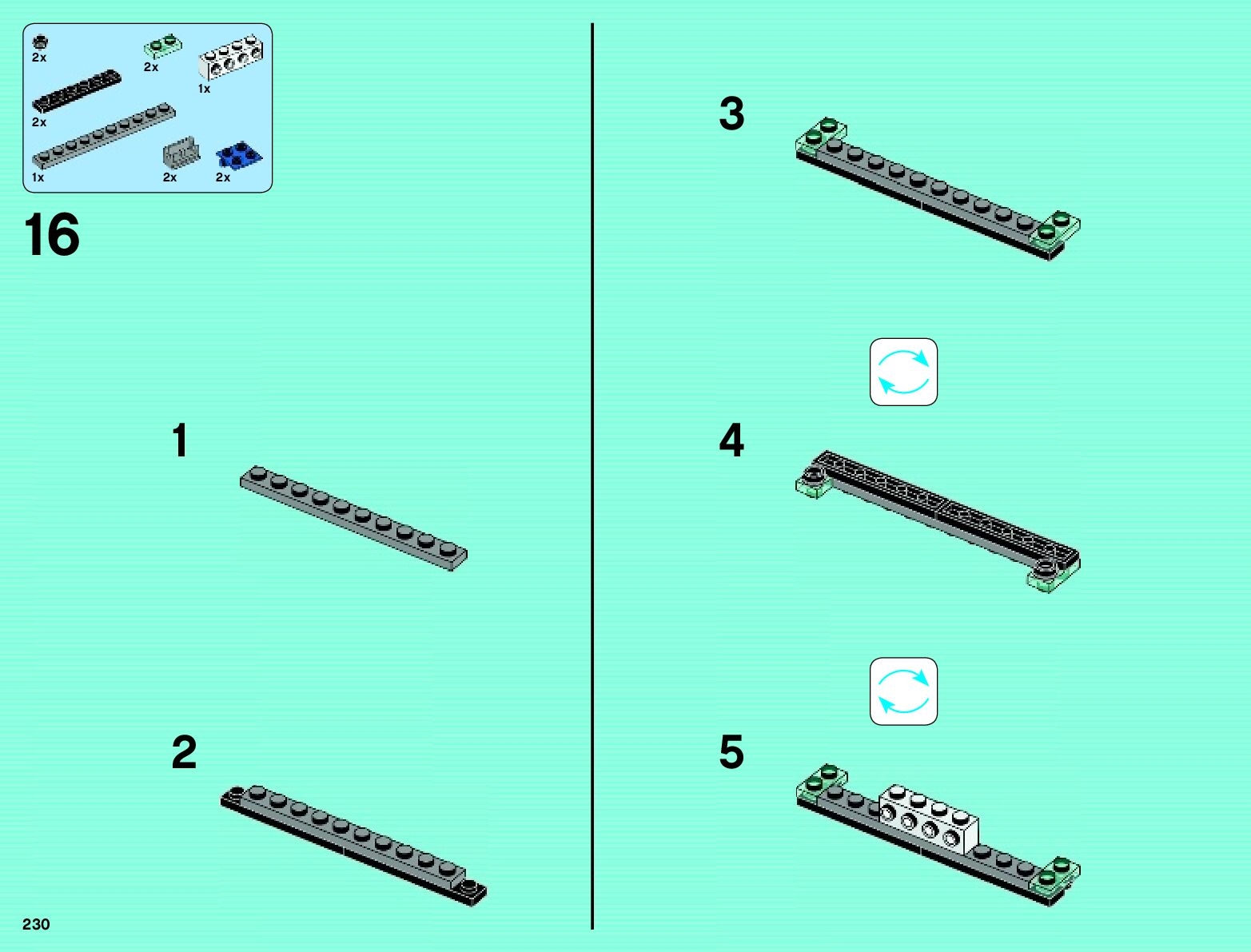 2x
2x
1x
2x
1x
2x
2x

16

1

2

3

4

5

230