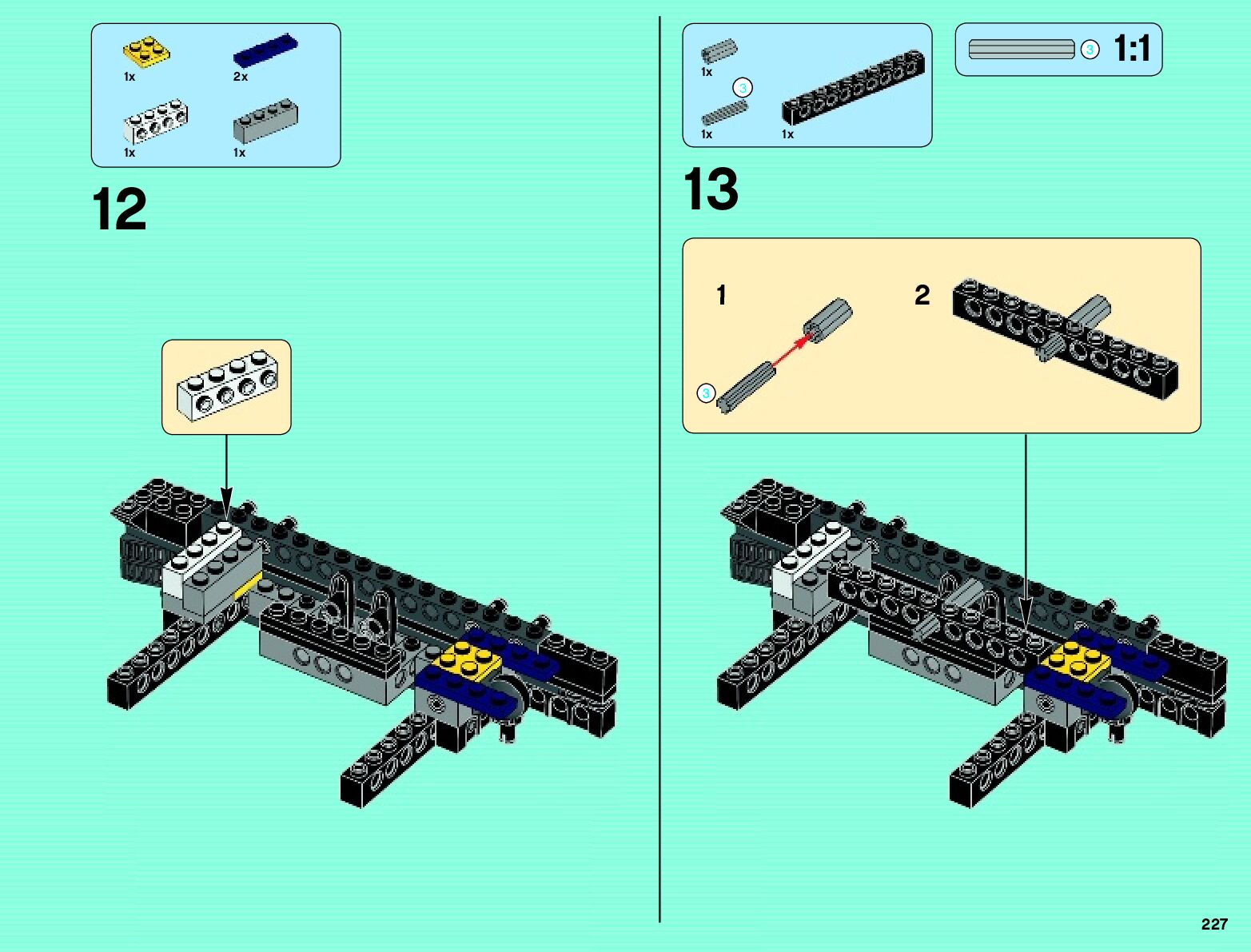 1x
2x
1x
1x

12

1x
3
1x
1x

3 1:1

13

1
3
2

227