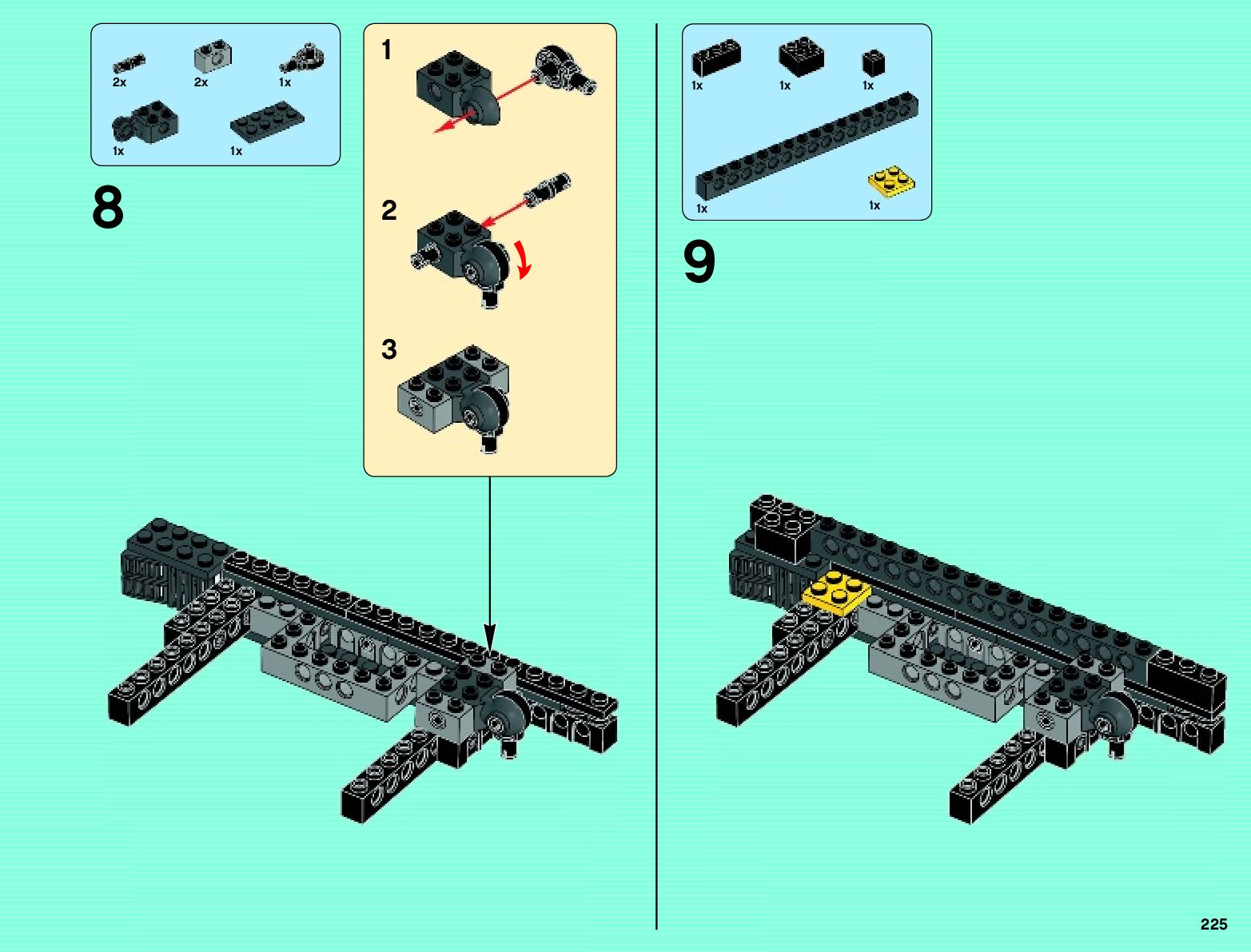 2x 2x 1x
1x 1x

8

1

2

3

1x 1x 1x
1x 1x

9

225