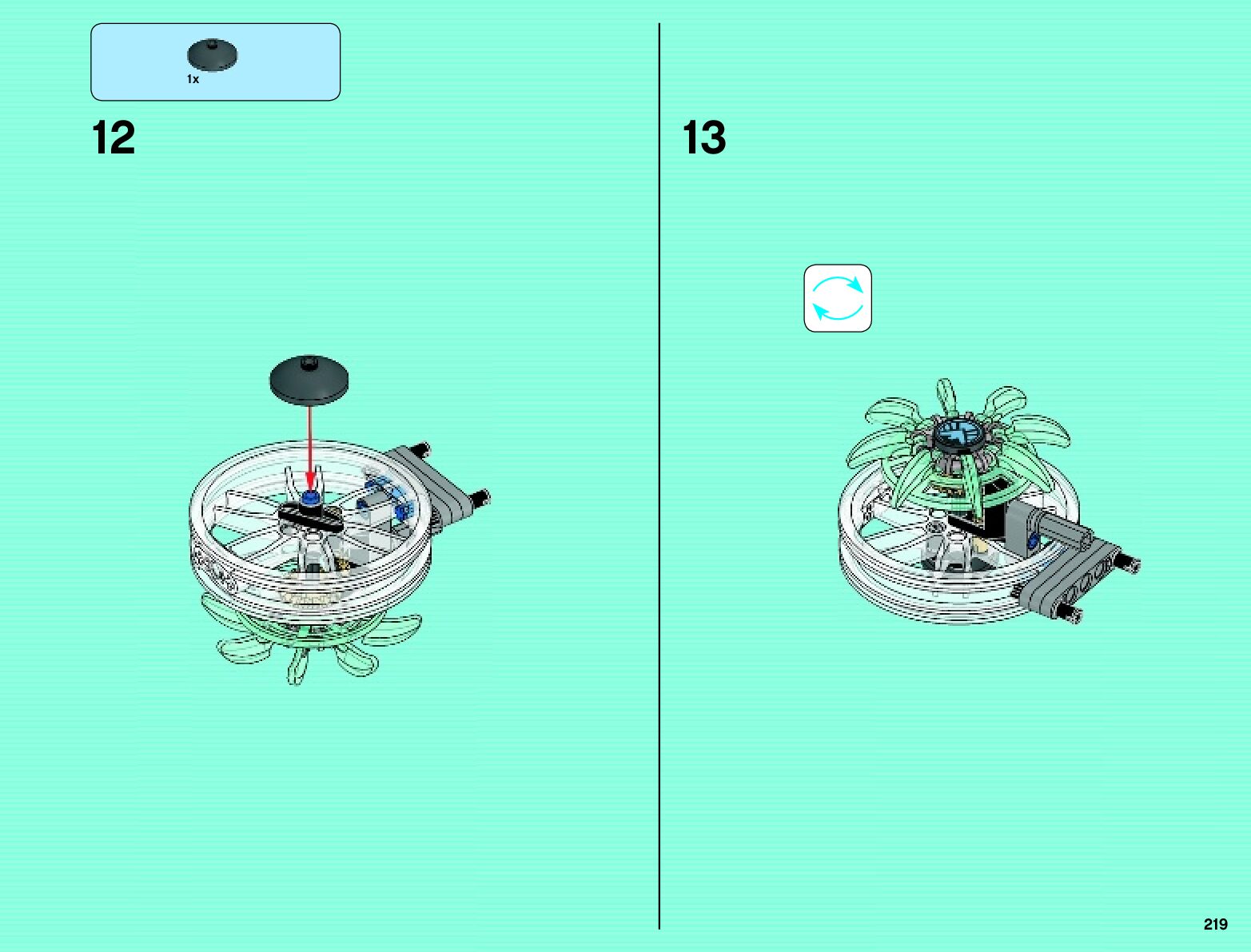 1x

12

13

219