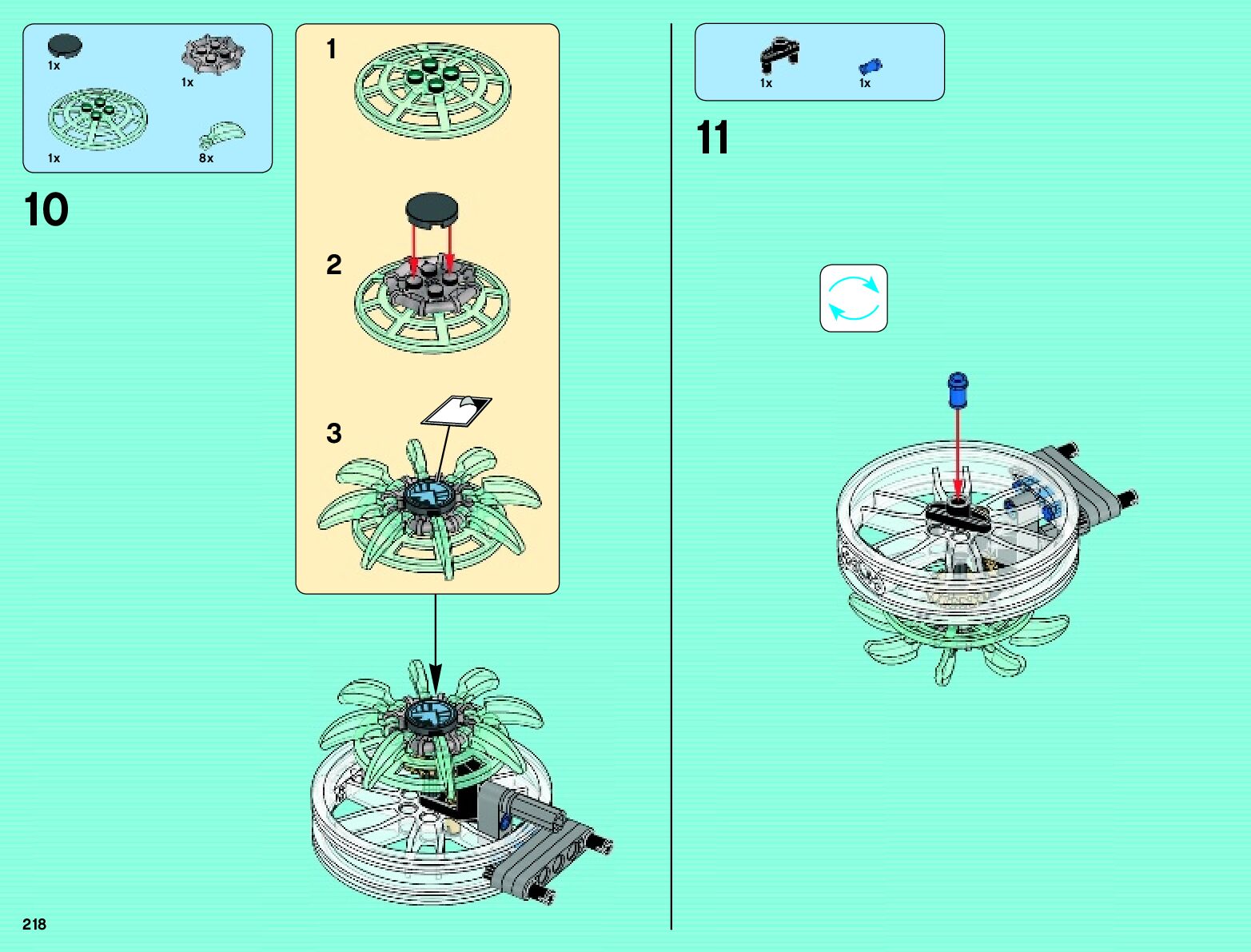 1x

1x

1x

8x

10

1

2

3

1x

1x

11

218