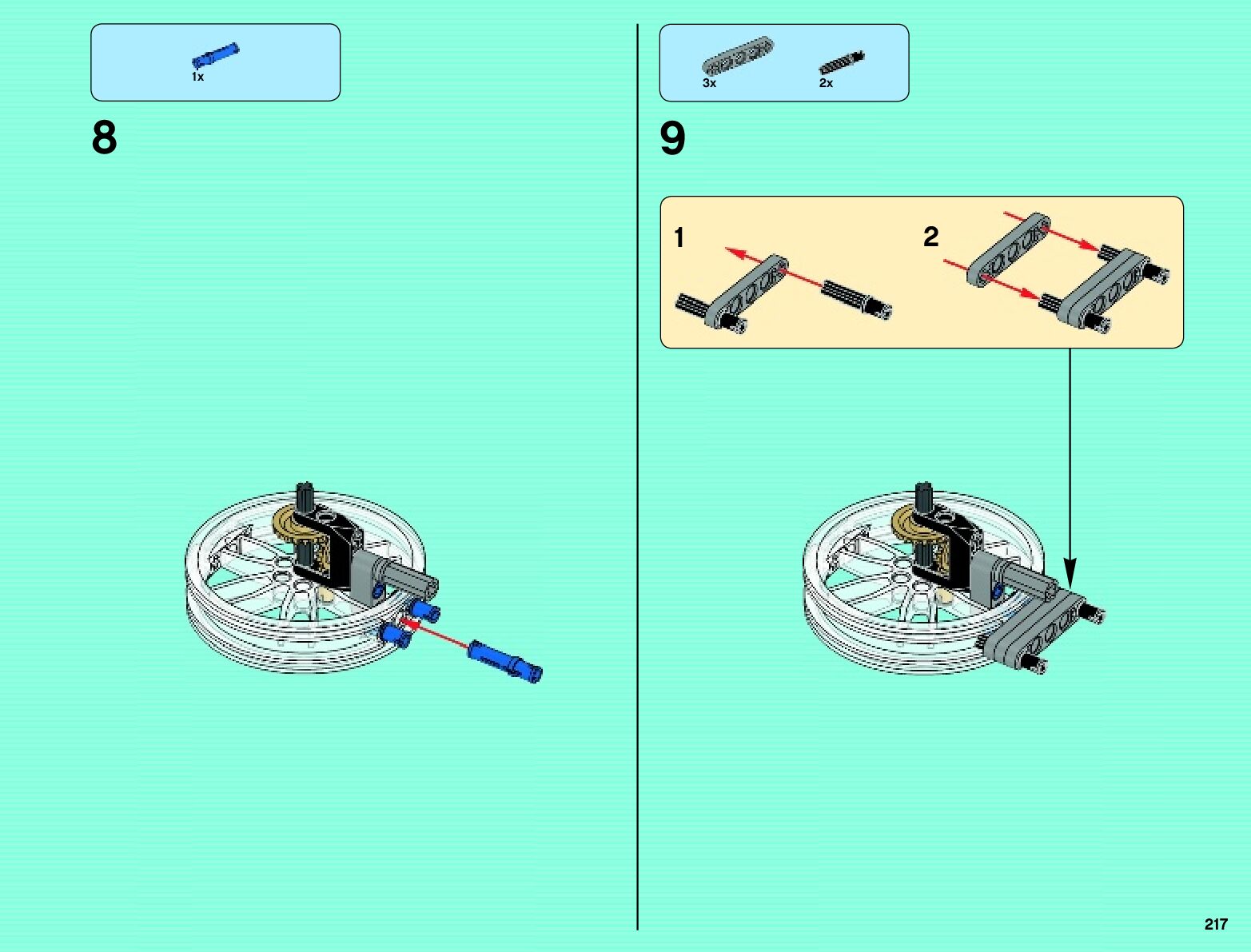 1x

8

3x

2x

9

1

2

217