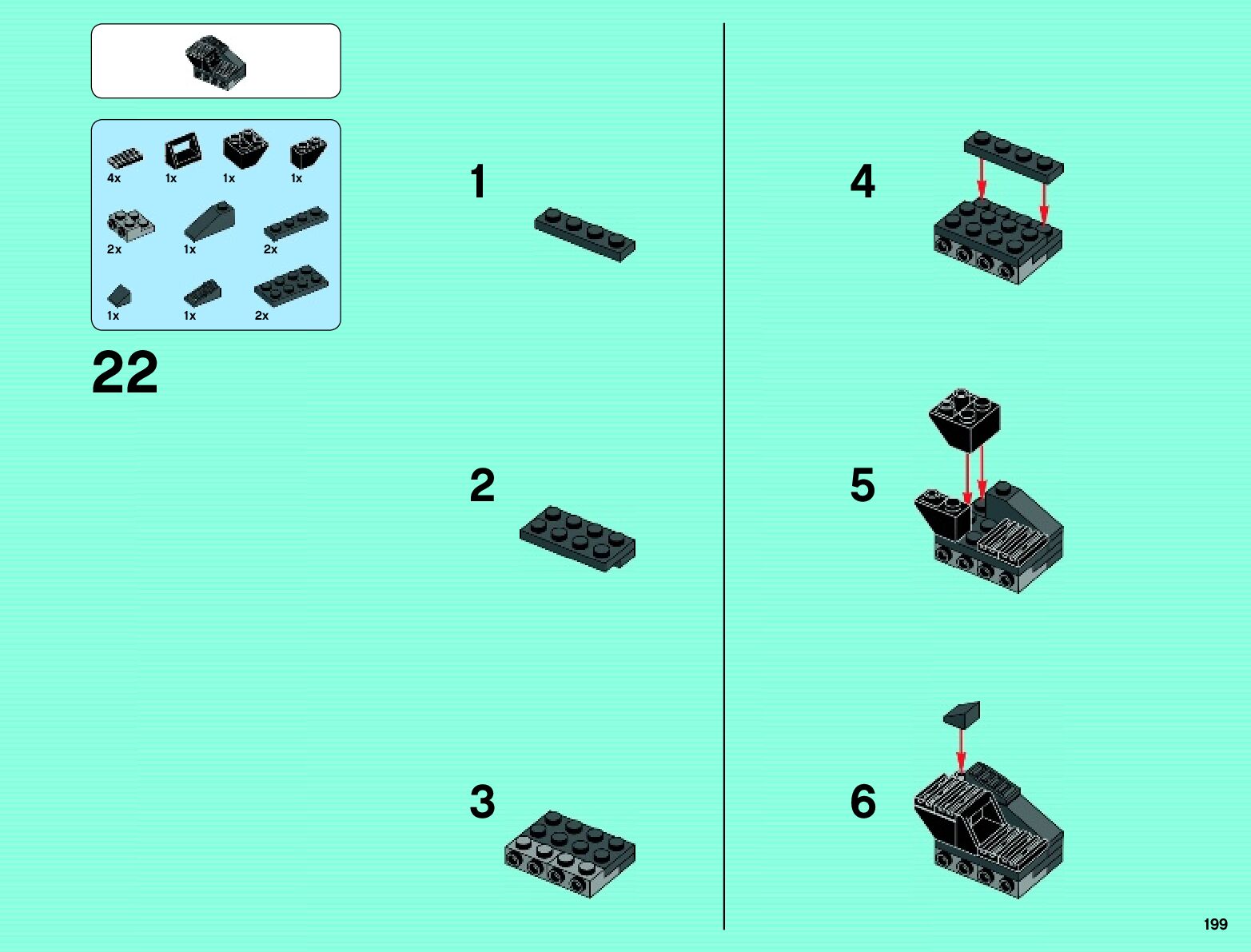 4x 1x 1x 1x
2x 1x 2x
1x 1x 2x

22

1

2

3

4

5

6

199