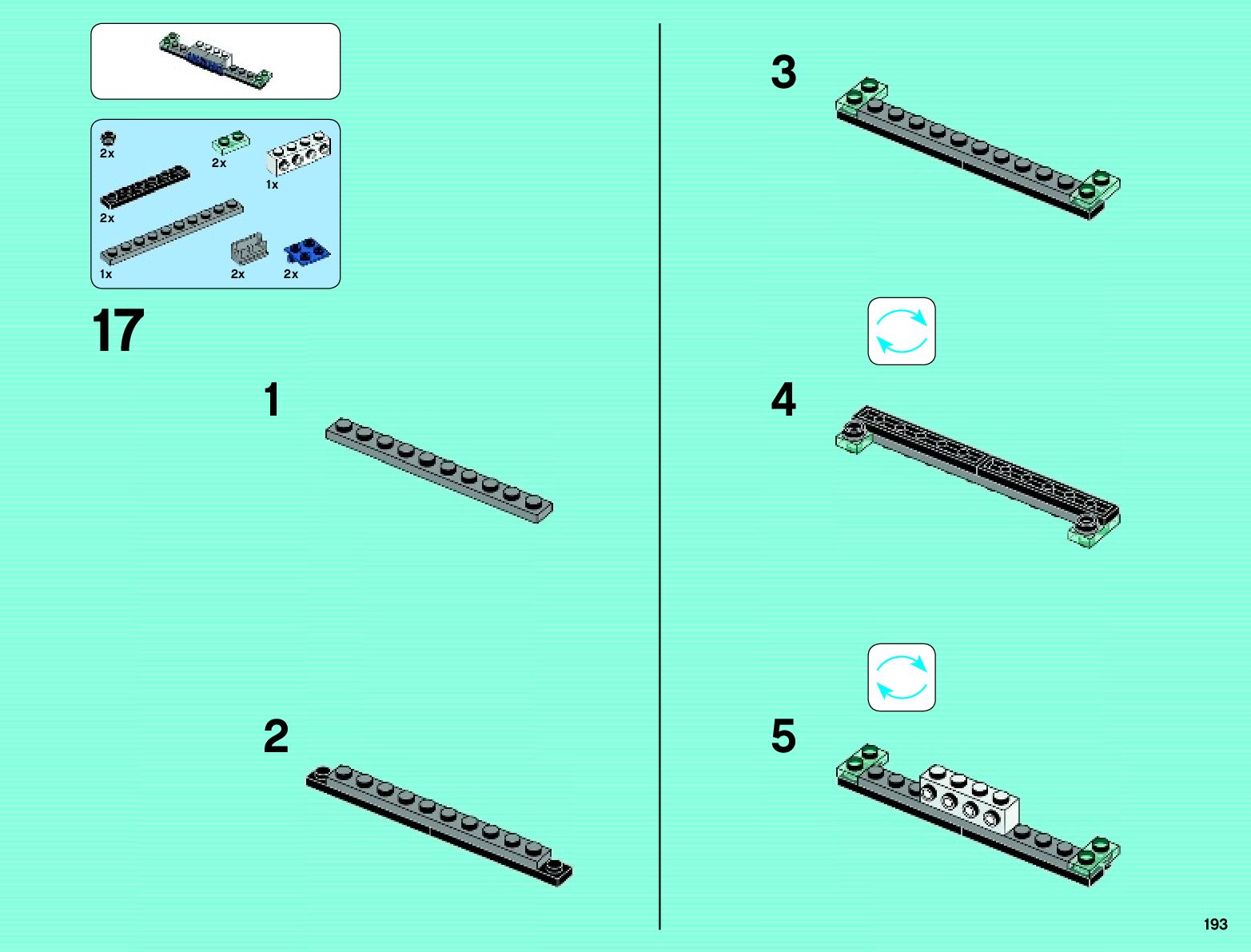 2x
2x
1x
2x
1x
2x
2x

17

1

2

3

4

5

193