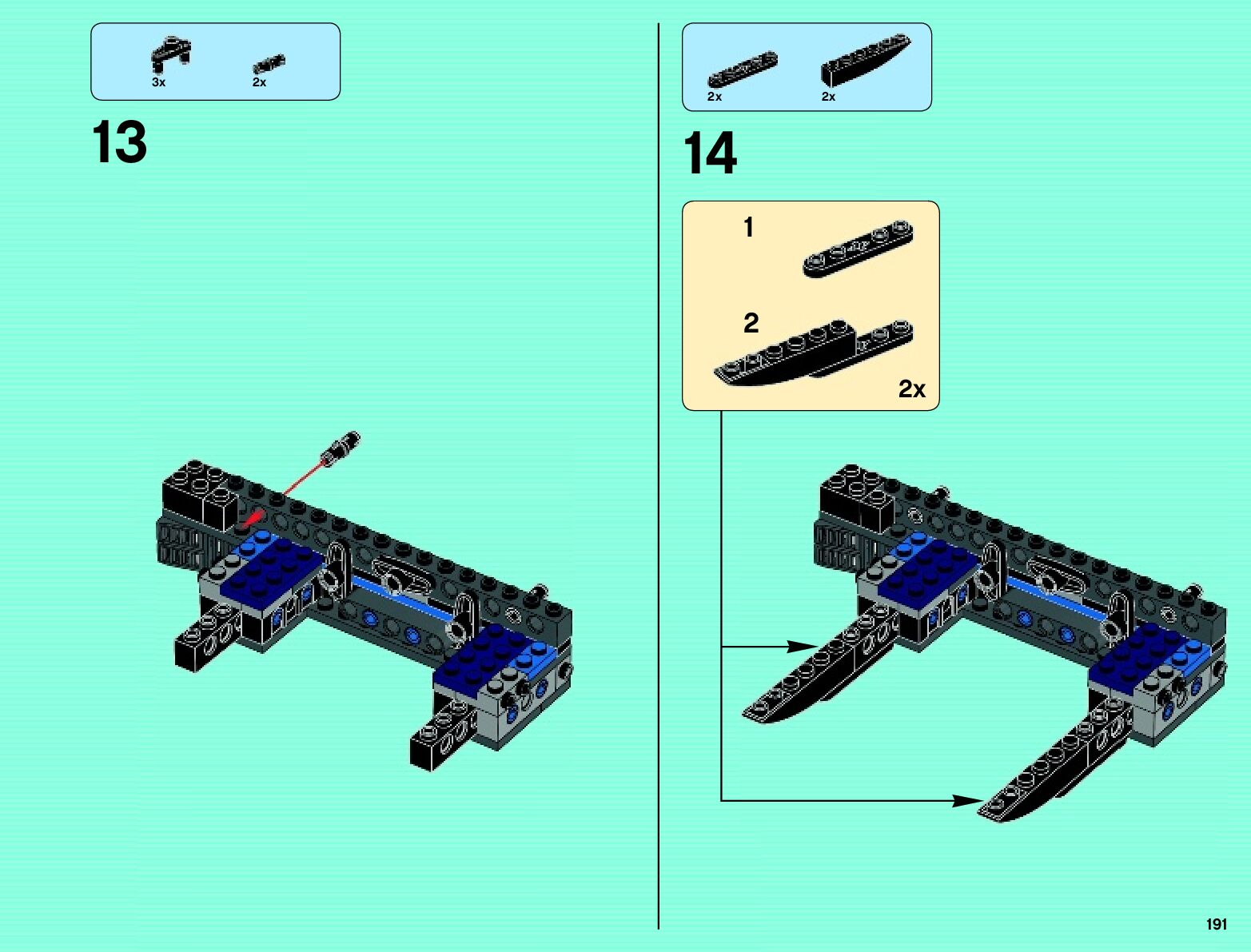 3x 2x

13

2x 2x

14

1

2

2x

191