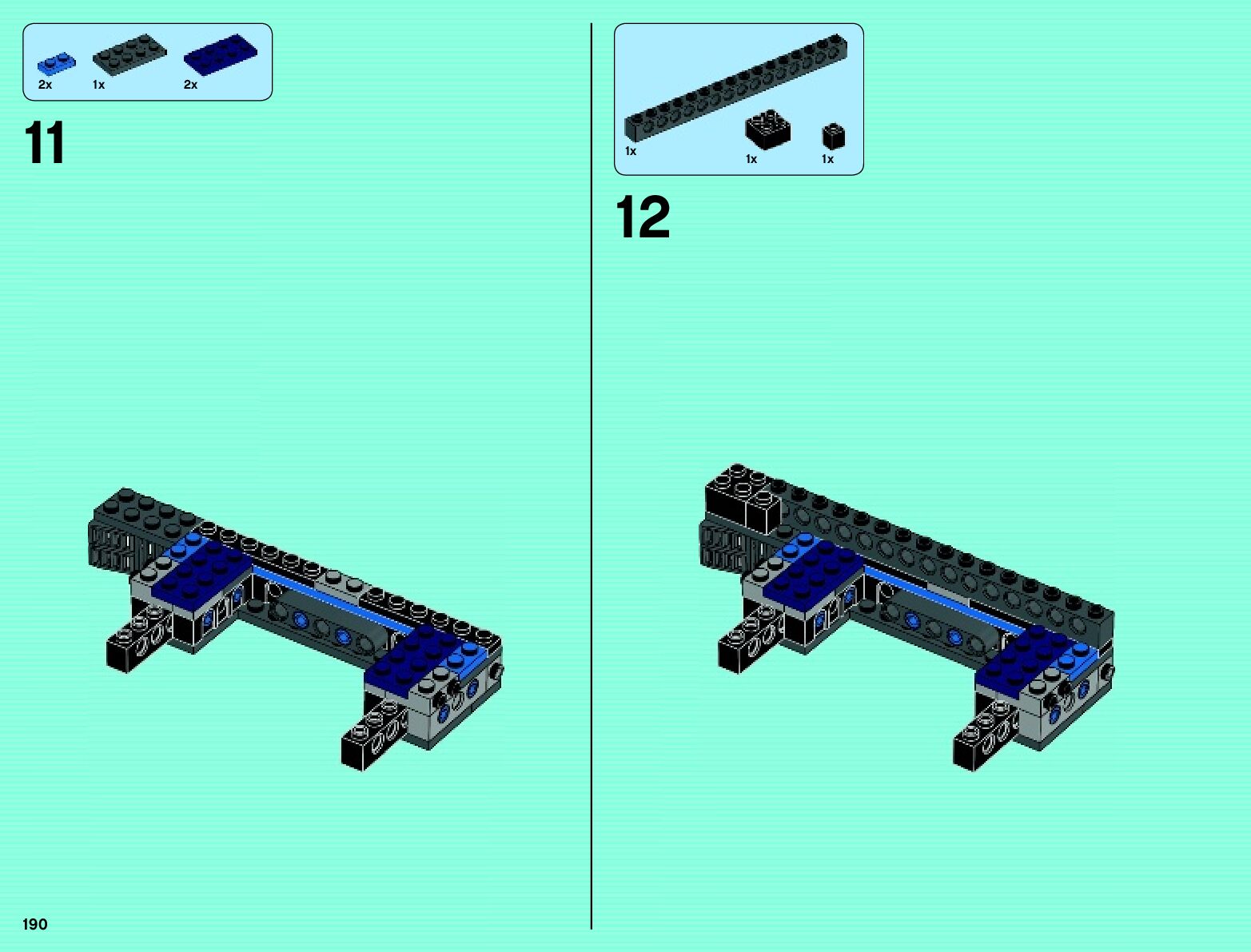 2x 1x 2x

11

190

1x 1x 1x

12