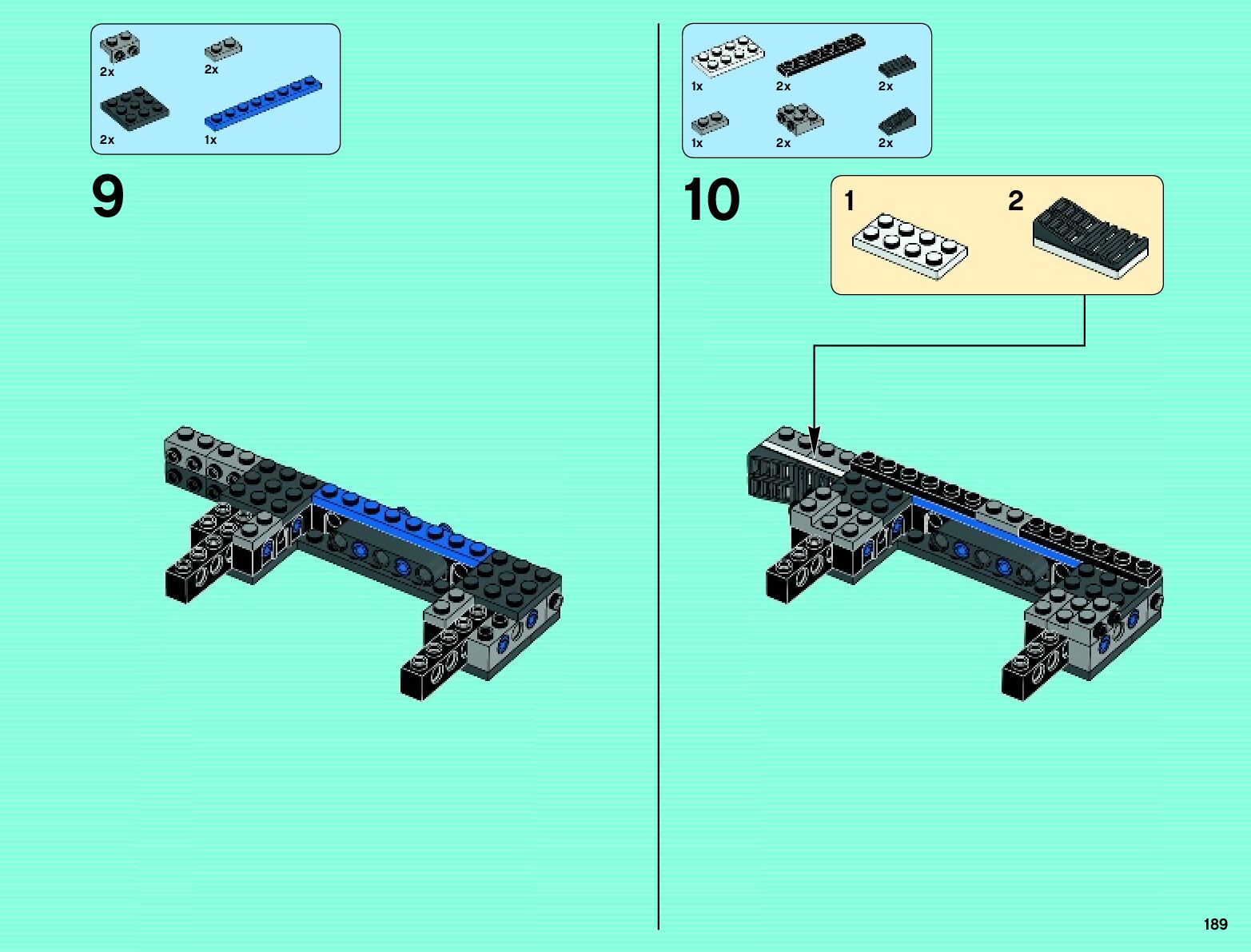 2x
2x
2x
1x

9

1x
2x
2x
1x
2x
2x

10

1
2

189