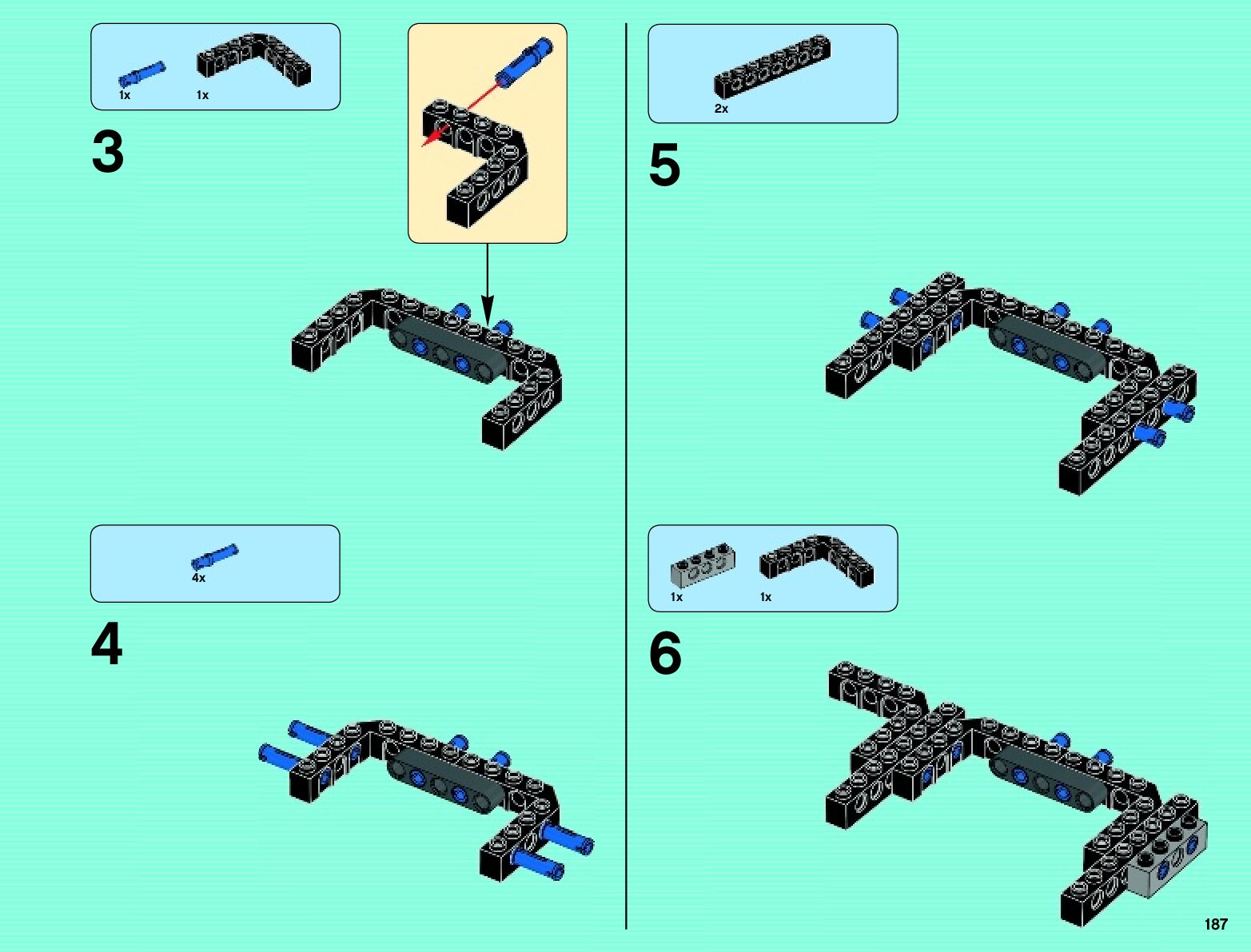 1x 1x

3

4x

4

2x

5

1x 1x

6

187