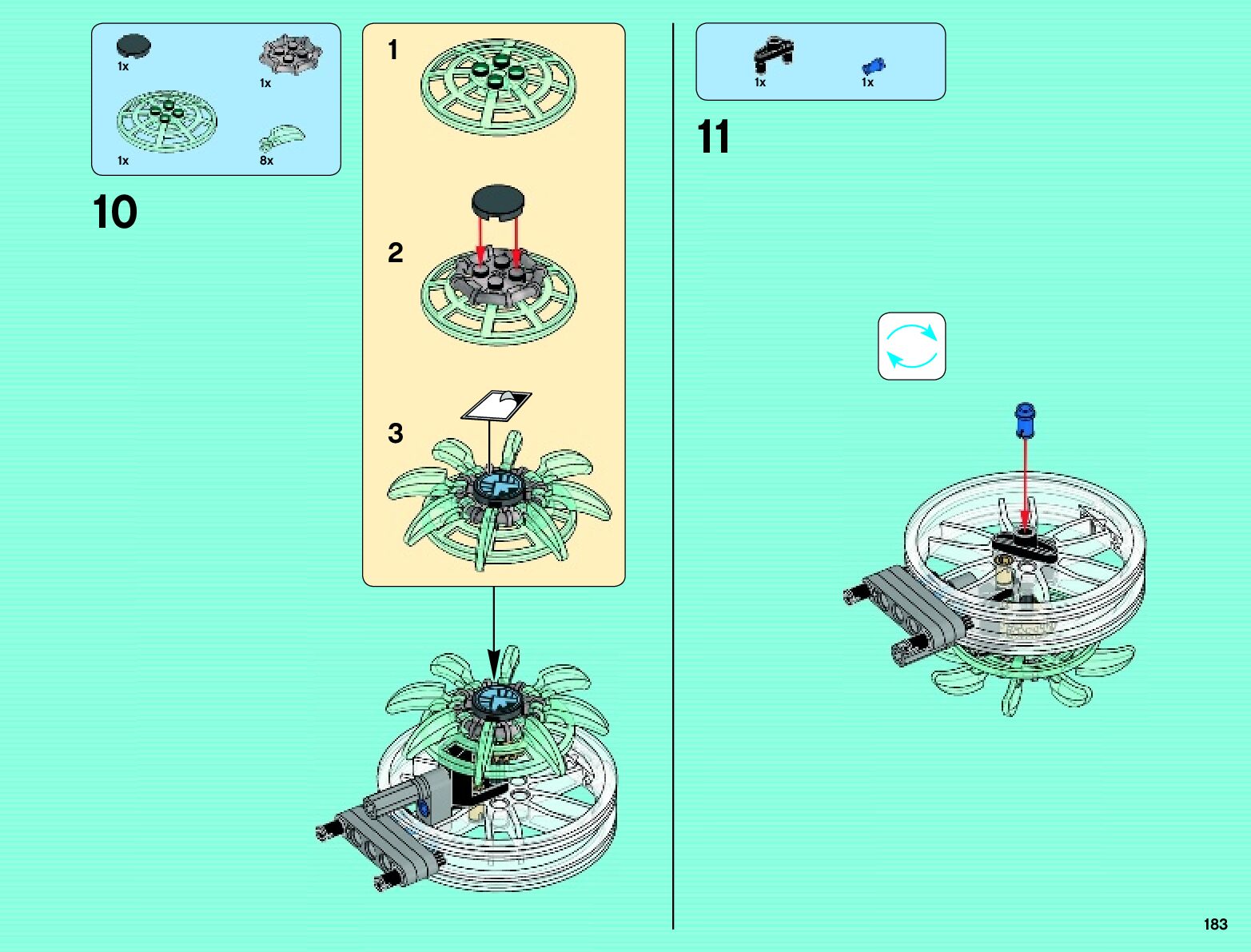 1x

1x

1x

8x

10

1

2

3

1x

1x

11

183