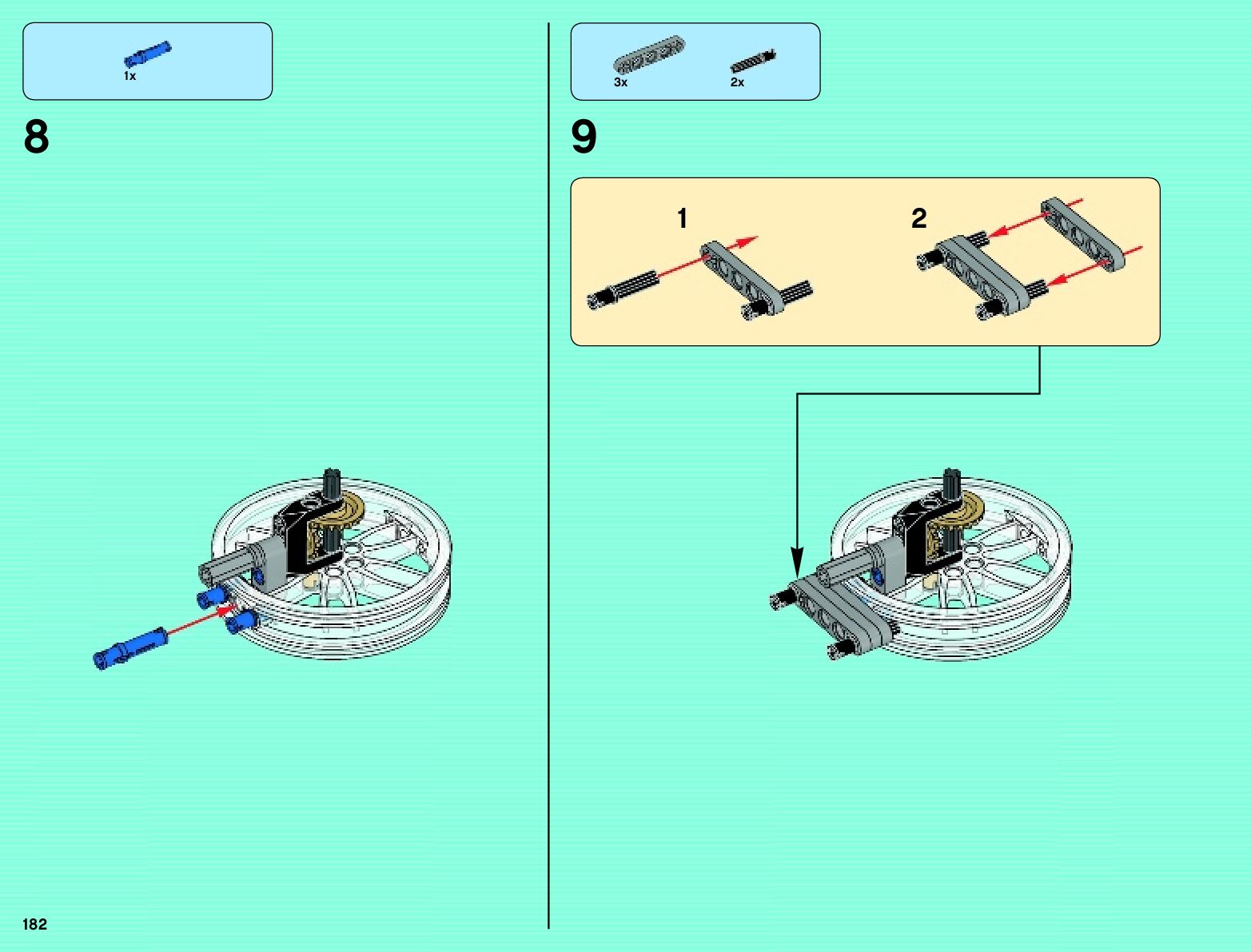 1x

8

3x

2x

9

1

2

182